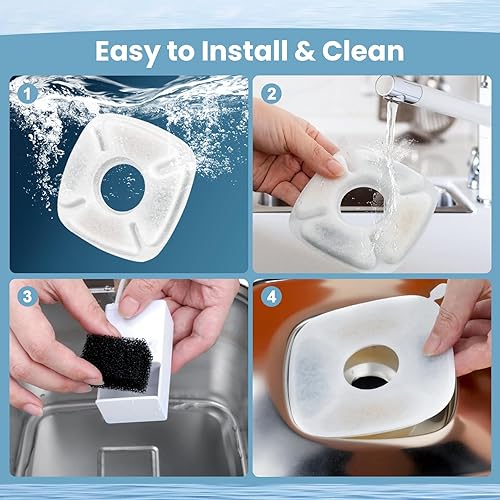 Easy to Install & Clean

1

2

3

4