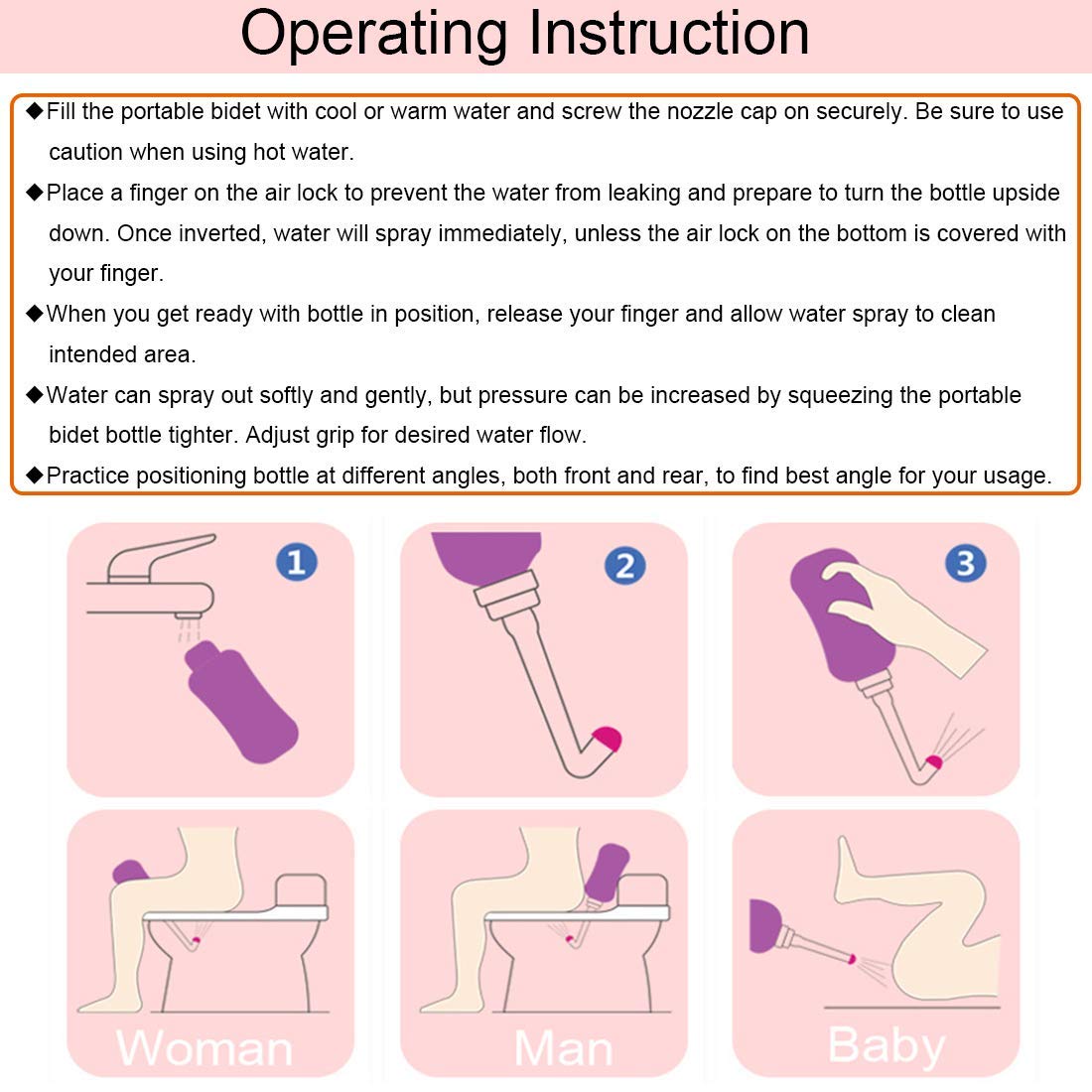 Operating Instruction

◆Fill the portable bidet with cool or warm water and screw the nozzle cap on securely. Be sure to use caution when using hot water.

◆Place a finger on the air lock to prevent the water from leaking and prepare to turn the bottle upside down. Once inverted, water will spray immediately, unless the air lock on the bottom is covered with your finger.

◆When you get ready with bottle in position, release your finger and allow water spray to clean intended area.

◆Water can spray out softly and gently, but pressure can be increased by squeezing the portable bidet bottle tighter. Adjust grip for desired water flow.

◆Practice positioning bottle at different angles, both front and rear, to find best angle for your usage.

1

2

3

Woman

Man

Baby