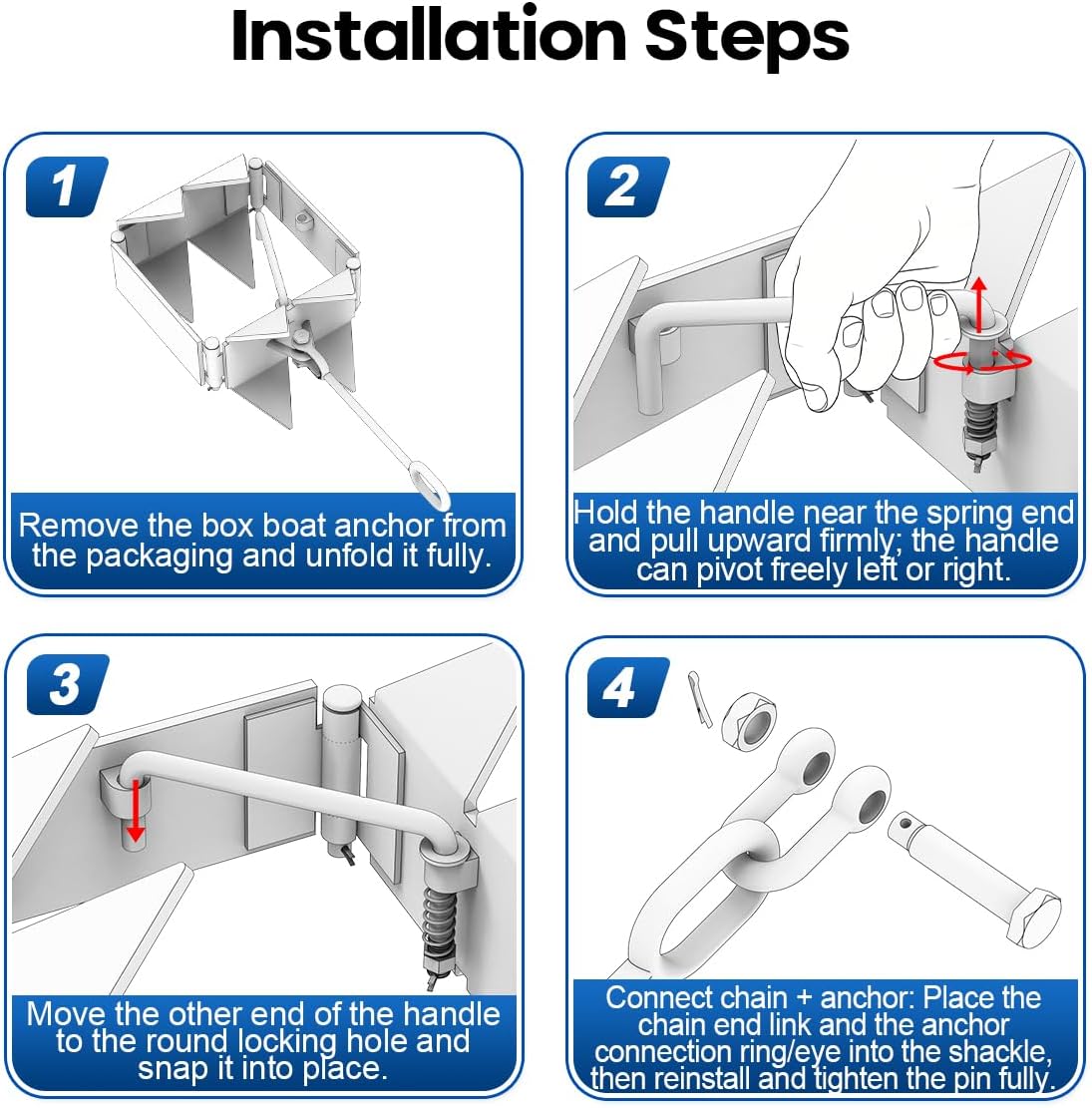 Installation Steps

1

Remove the box boat anchor from the packaging and unfold it fully.

2

Hold the handle near the spring end and pull upward firmly; the handle can pivot freely left or right.

3

Move the other end of the handle to the round locking hole and snap it into place.

4

Connect chain + anchor: Place the chain end link and the anchor connection ring/eye into the shackle, then reinstall and tighten the pin fully.