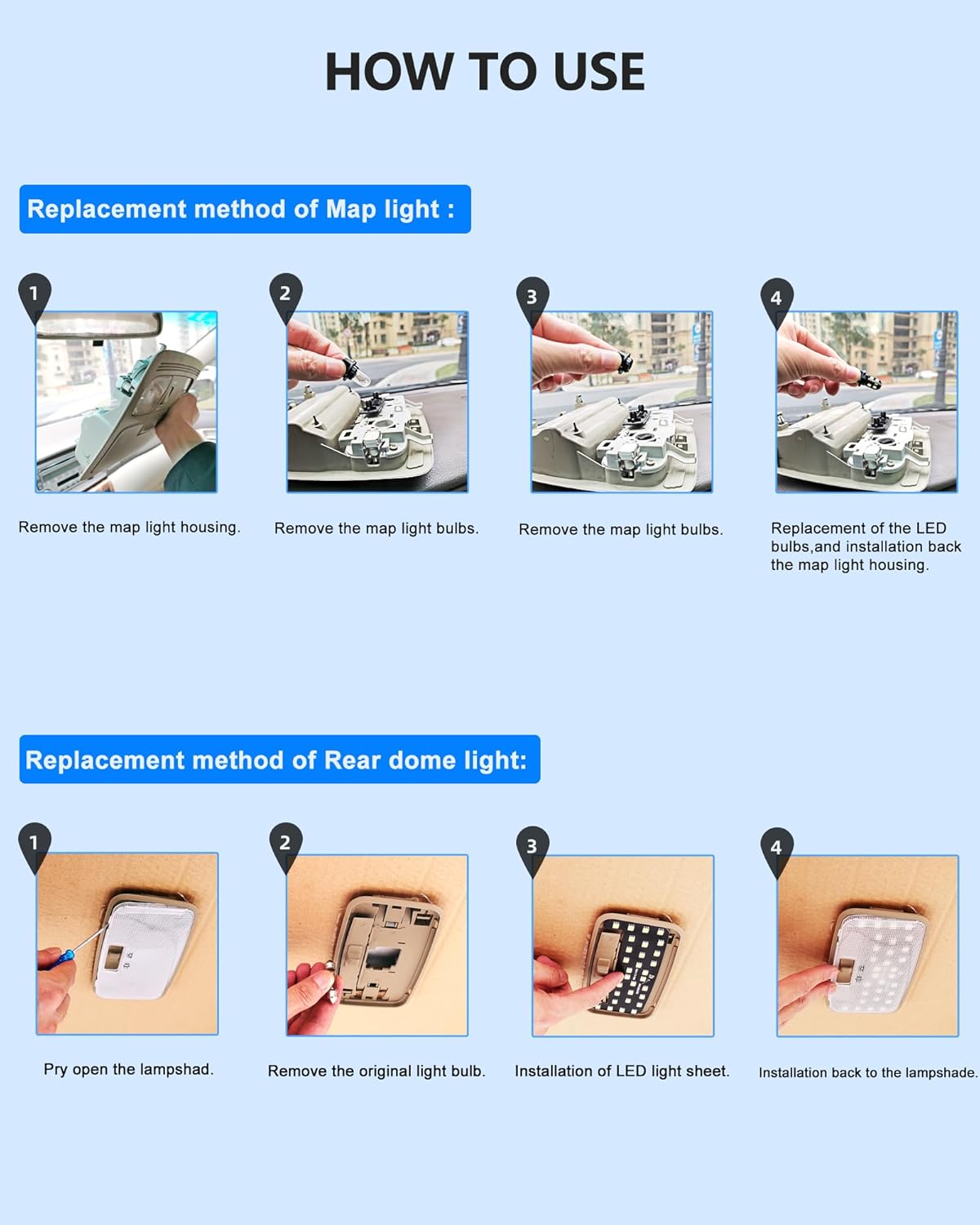 HOW TO USE

Replacement method of Map light :

1

Remove the map light housing.

2

Remove the map light bulbs.

3

Remove the map light bulbs.

4

Replacement of the LED bulbs,and installation back the map light housing.

Replacement method of Rear dome light:

1

Pry open the lampshad.

2

Remove the original light bulb.

3

Installation of LED light sheet.

4

Installation back to the lampshade.