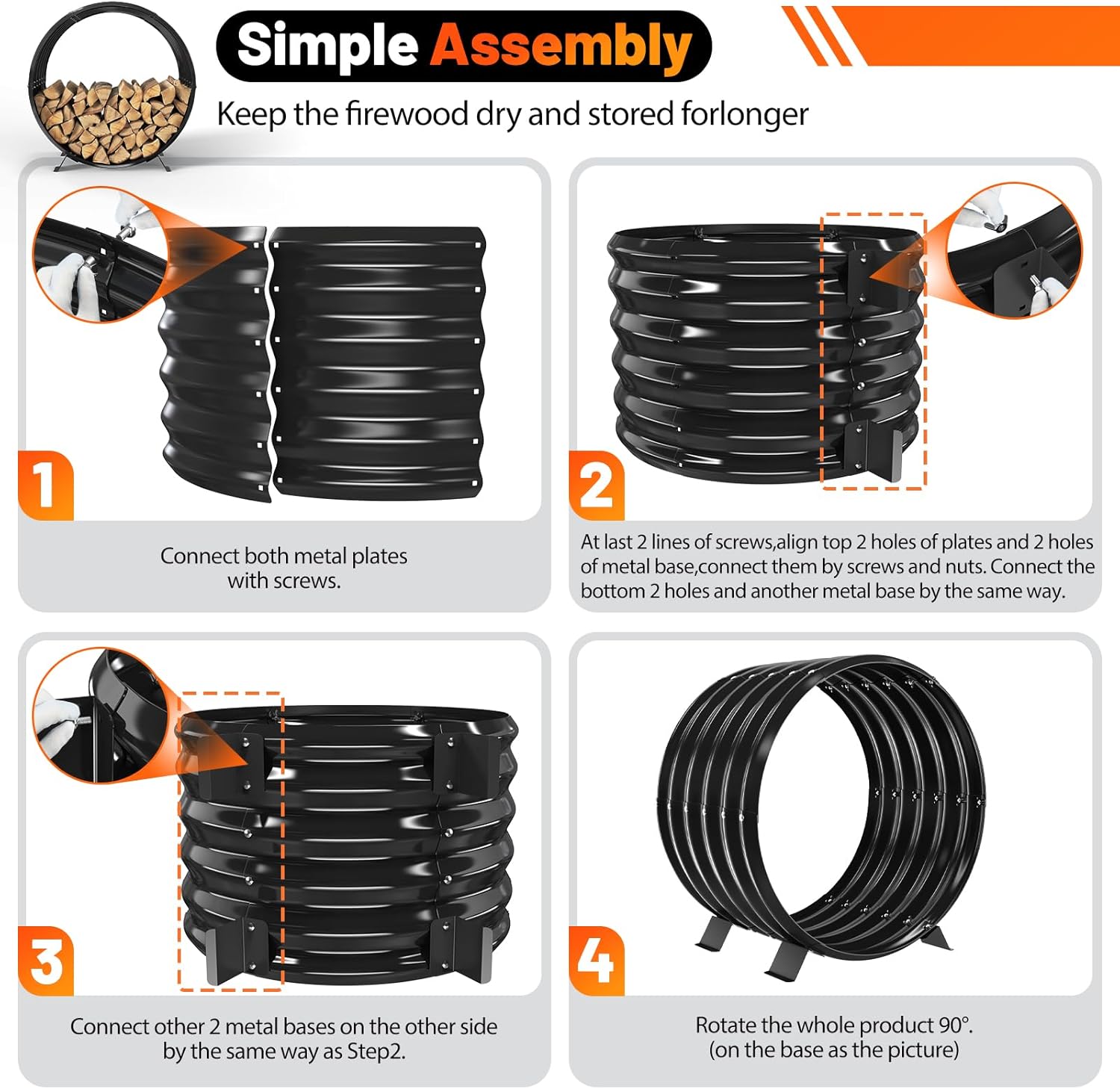 Simple Assembly

Keep the firewood dry and stored forlonger

1

Connect both metal plates with screws.

2

At last 2 lines of screws,align top 2 holes of plates and 2 holes of metal base,connect them by screws and nuts. Connect the bottom 2 holes and another metal base by the same way.

3

Connect other 2 metal bases on the other side by the same way as Step2.

4

Rotate the whole product 90°. (on the base as the picture)