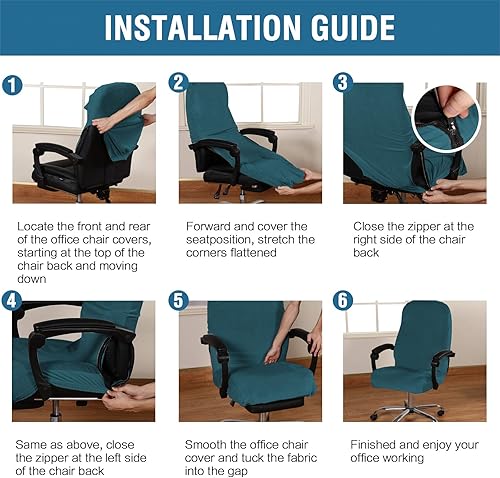 INSTALLATION GUIDE

1

Locate the front and rear of the office chair covers, starting at the top of the chair back and moving down

2

Forward and cover the seatposition, stretch the corners flattened

3

Close the zipper at the right side of the chair back

4

Same as above, close the zipper at the left side of the chair back

5

Smooth the office chair cover and tuck the fabric into the gap

6

Finished and enjoy your office working