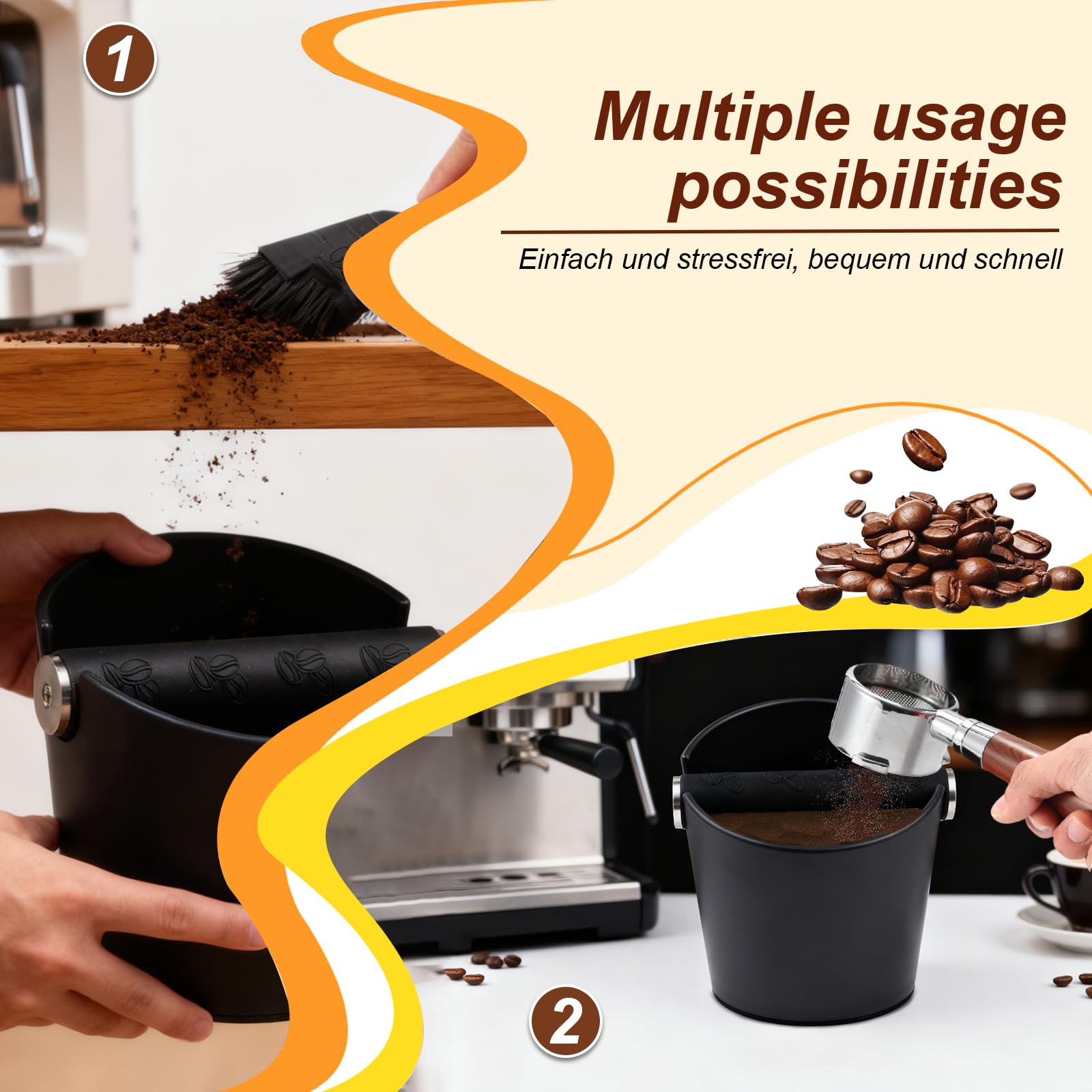 1

Multiple usage possibilities

Einfach und stressfrei, bequem und schnell

2