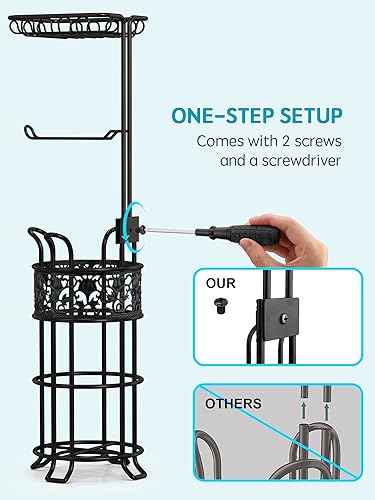 ONE-STEP SETUP
Comes with 2 screws and a screwdriver

OUR

OTHERS