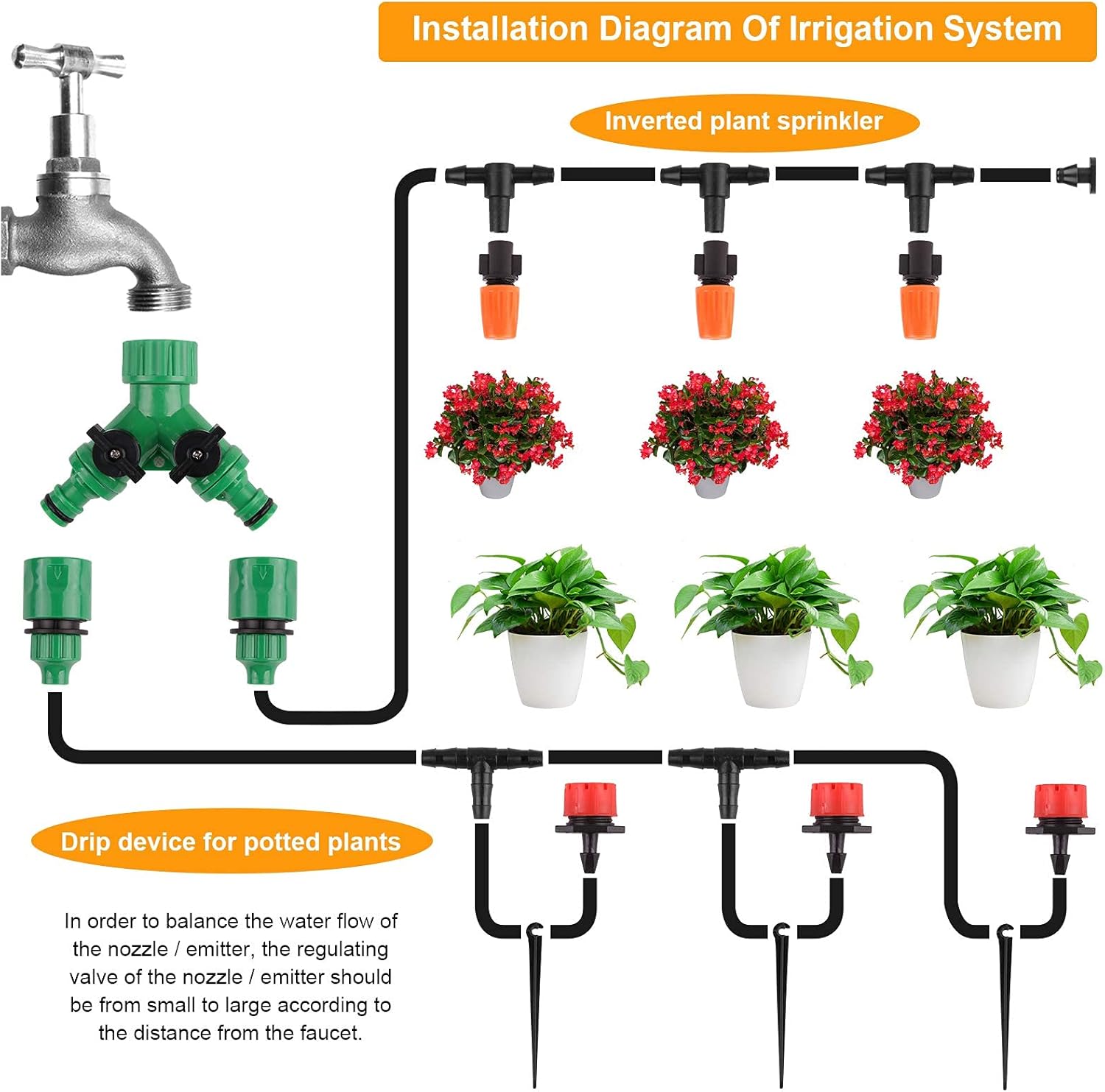 Installation Diagram Of Irrigation System

Inverted plant sprinkler

Drip device for potted plants

In order to balance the water flow of the nozzle / emitter, the regulating valve of the nozzle / emitter should be from small to large according to the distance from the faucet.