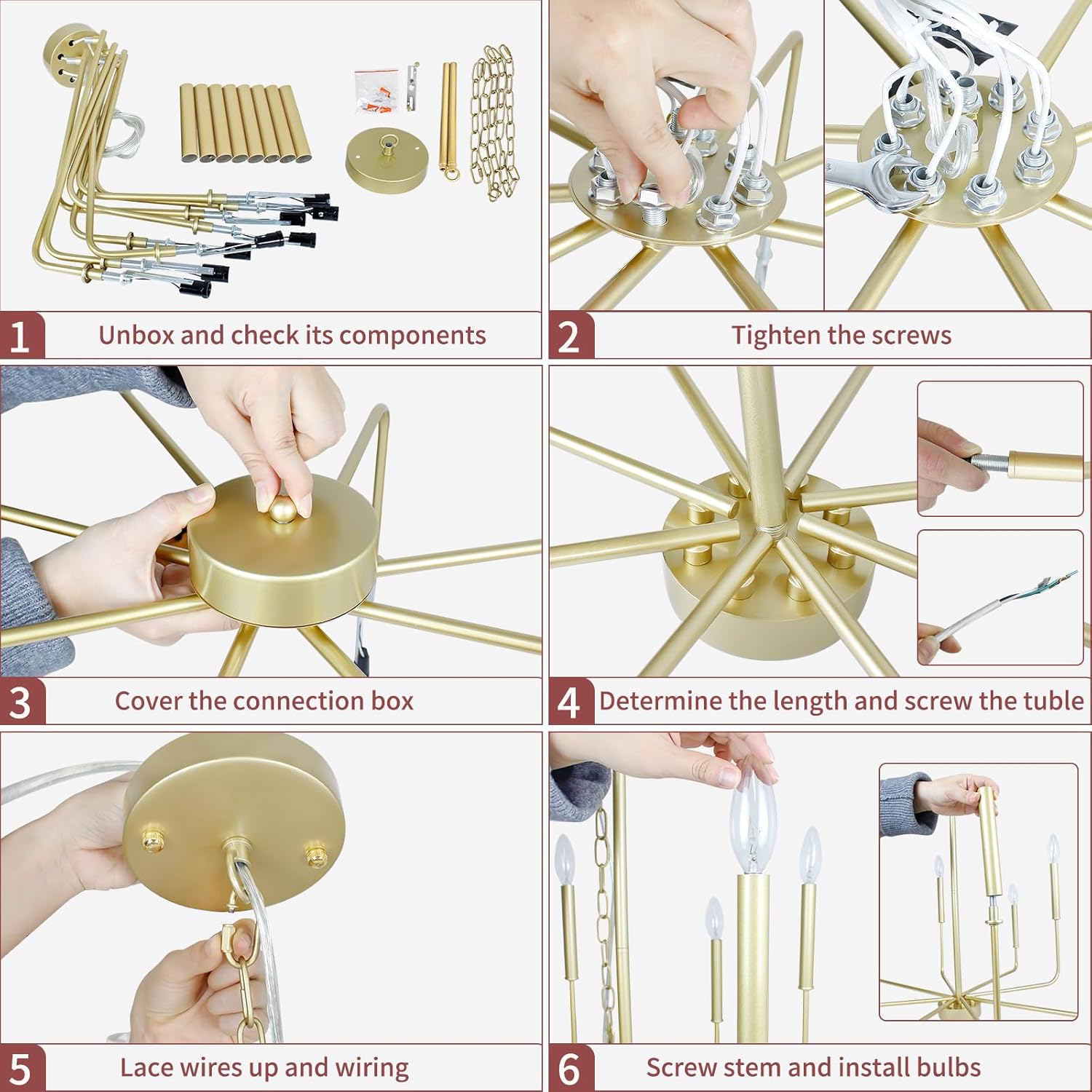 1 Unbox and check its components

2 Tighten the screws

3 Cover the connection box

4 Determine the length and screw the tuble

5 Lace wires up and wiring

6 Screw stem and install bulbs