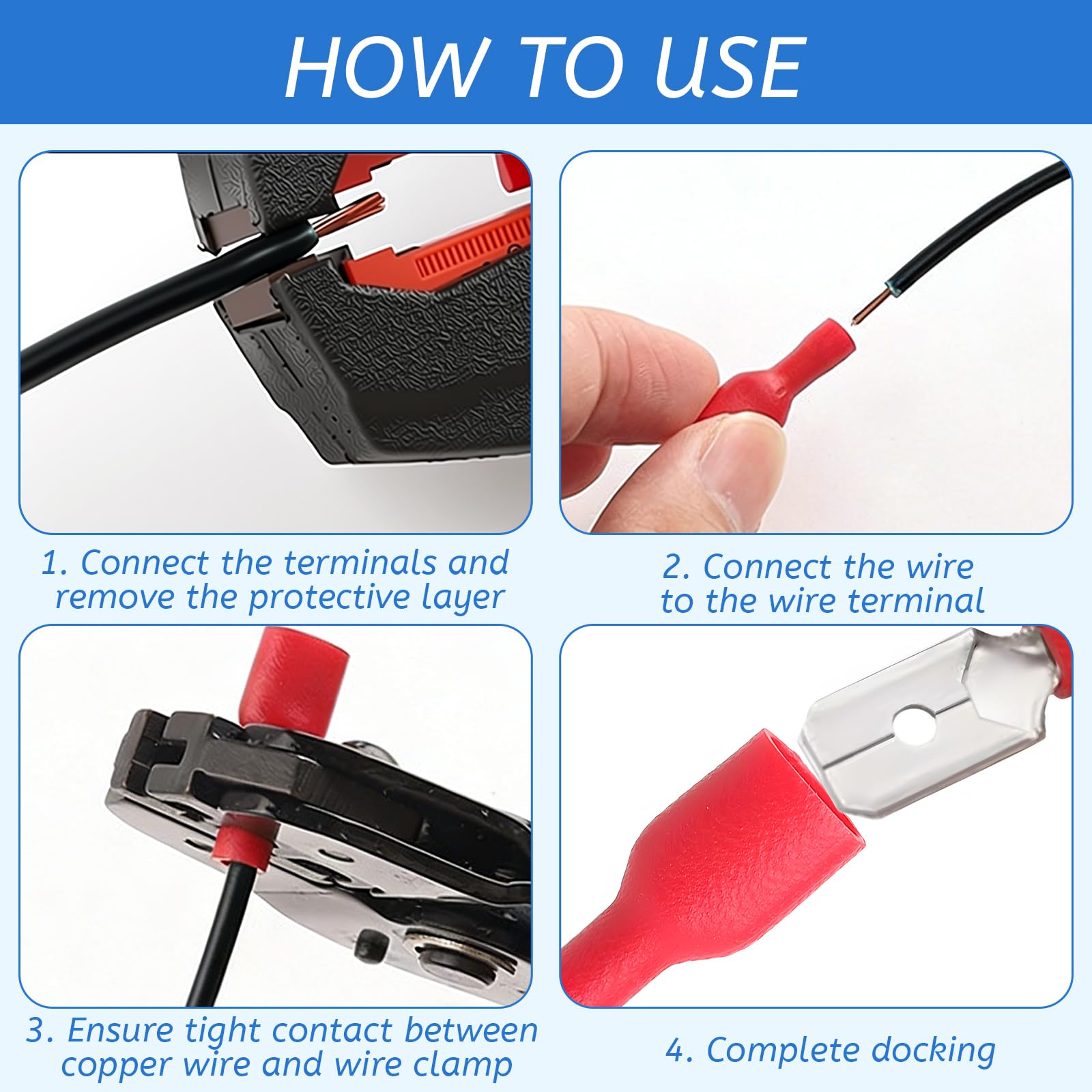 HOW TO USE

1. Connect the terminals and remove the protective layer

2. Connect the wire to the wire terminal

3. Ensure tight contact between copper wire and wire clamp

4. Complete docking