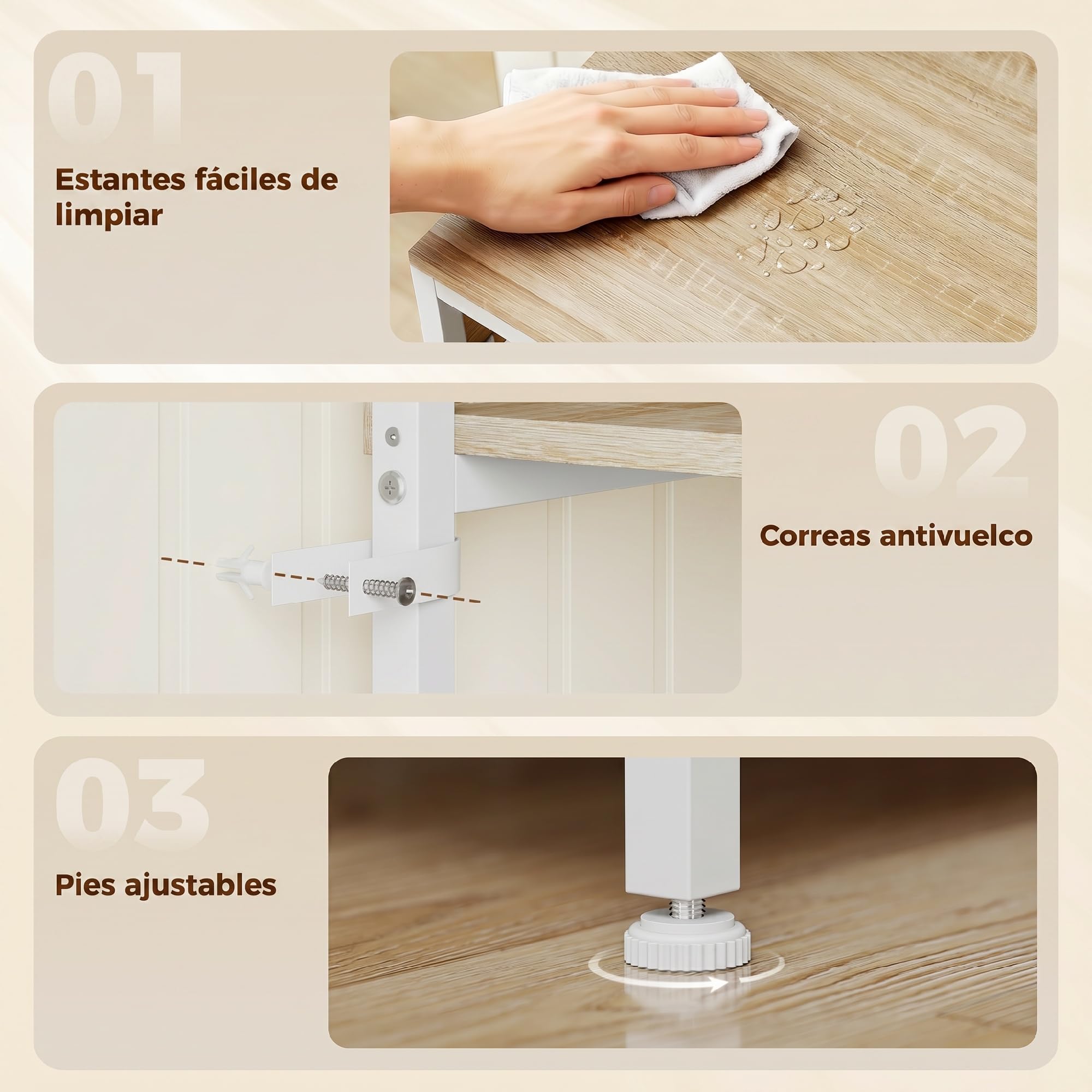 01

Estantes fáciles de limpiar

02

Correas antivuelco

03

Pies ajustables