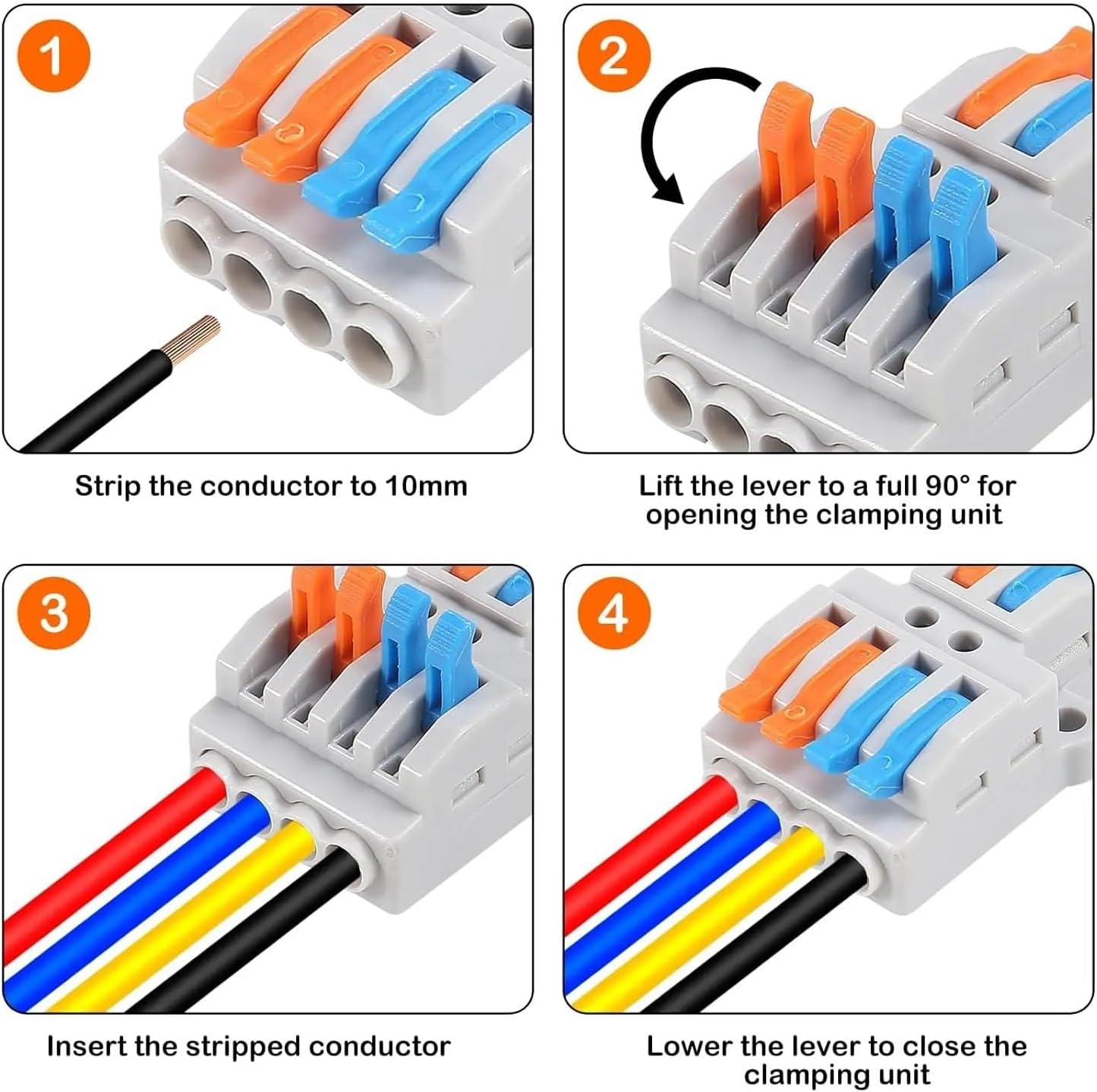 1

Strip the conductor to 10mm

2

Lift the lever to a full 90° for opening the clamping unit

3

Insert the stripped conductor

4

Lower the lever to close the clamping unit