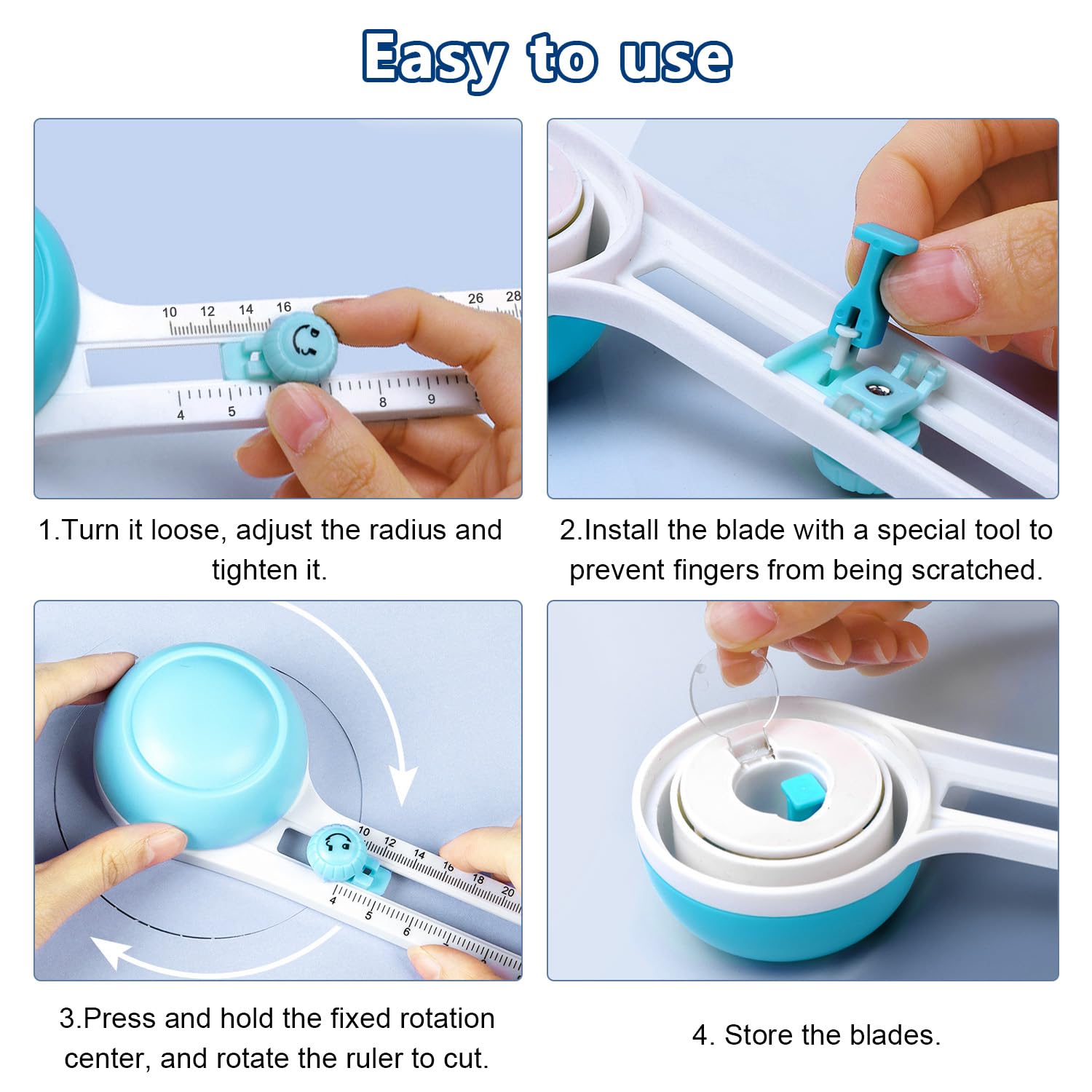 Easy to use

10 12 14 16 26 28
4 5 8 9

1.Turn it loose, adjust the radius and tighten it.

2.Install the blade with a special tool to prevent fingers from being scratched.

10 12 14 16 18 20
4 5 6

3.Press and hold the fixed rotation center, and rotate the ruler to cut.

4. Store the blades.