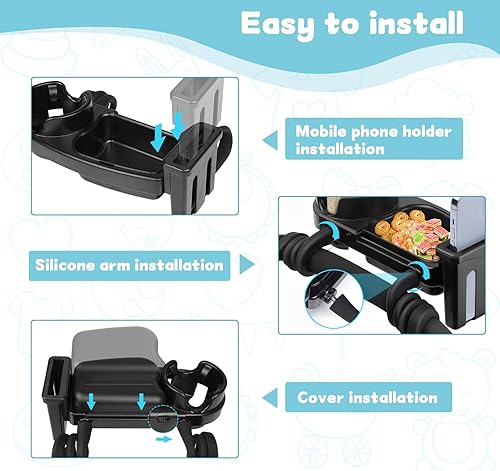 Easy to install

Mobile phone holder installation

Silicone arm installation

Cover installation