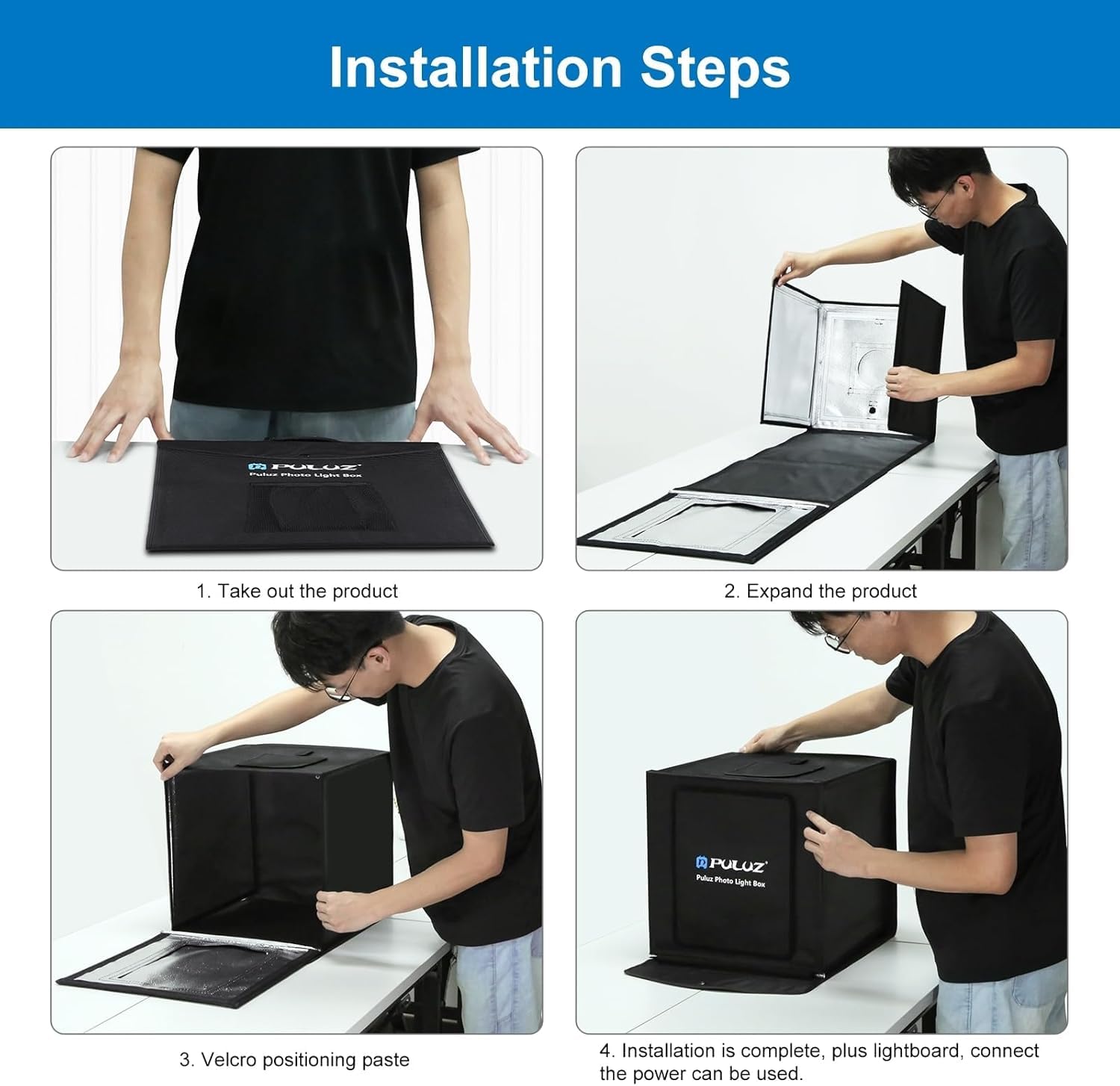 Installation Steps

PULUZ
Puluz Photo Light Box

1. Take out the product

2. Expand the product

3. Velcro positioning paste

PULUZ
Puluz Photo Light Box

4. Installation is complete, plus lightboard, connect the power can be used.