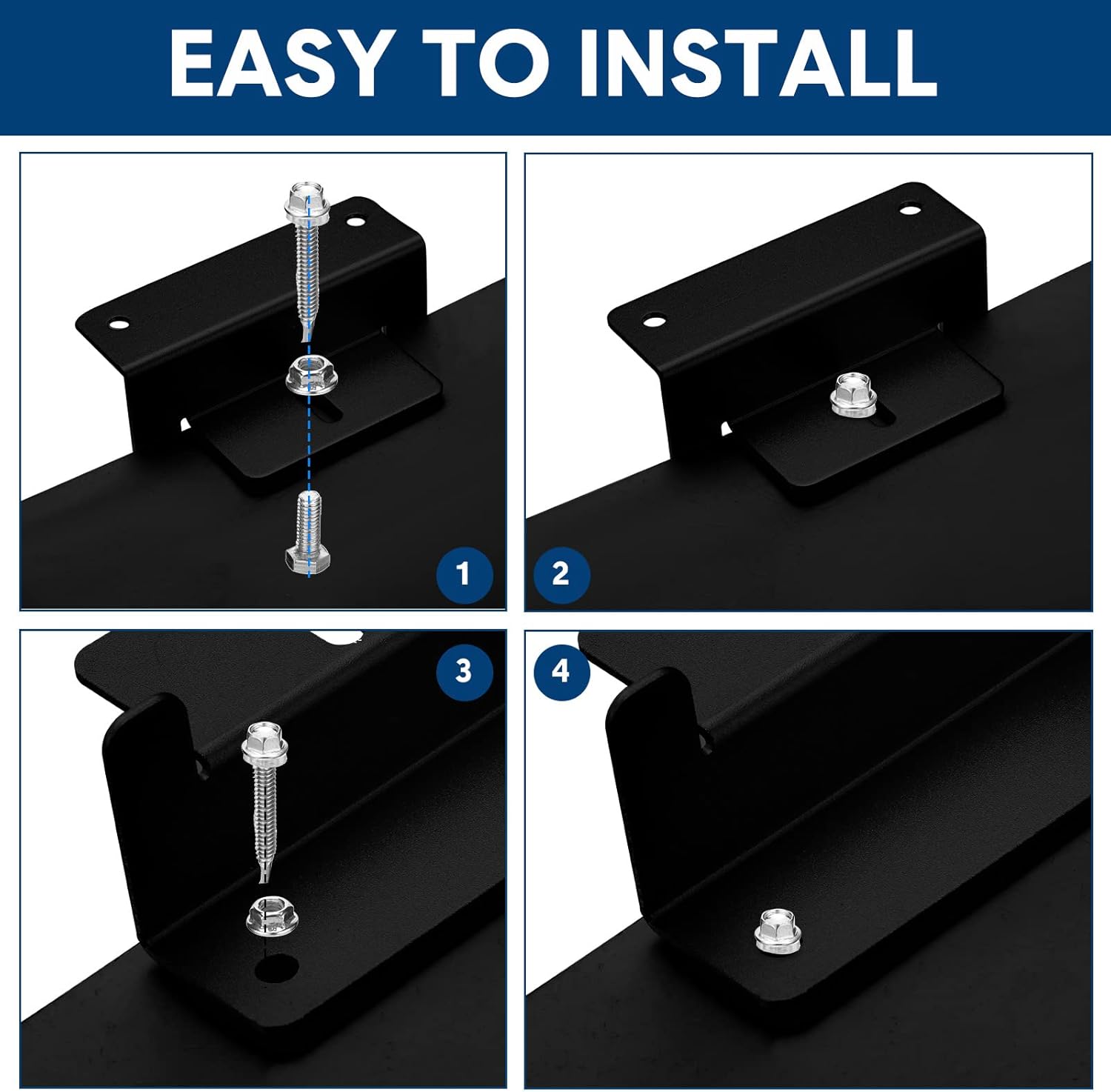 EASY TO INSTALL

1

2

3

4