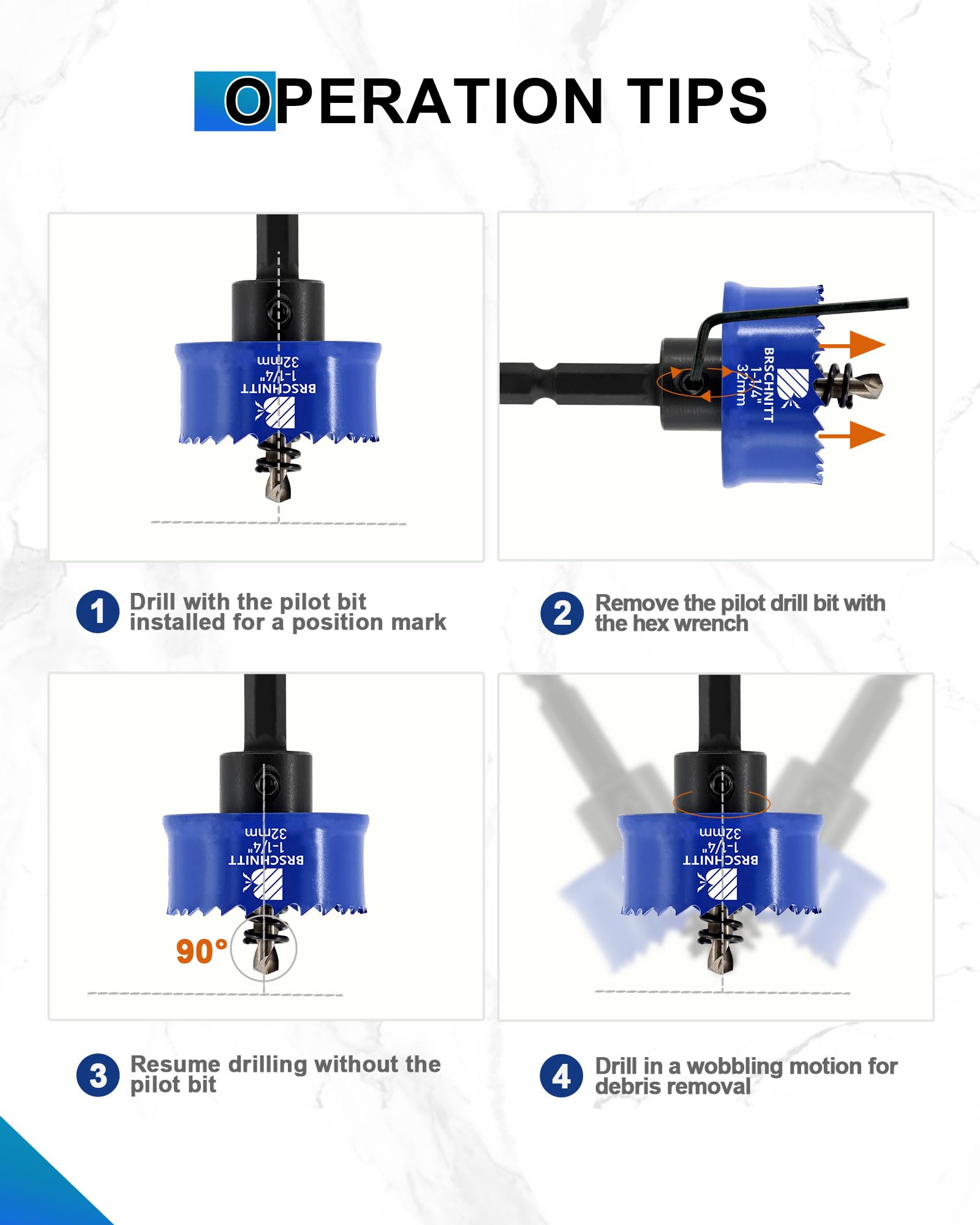 OPERATION TIPS

BRSCHNITT
1-1/4"
32mm

BRSCHNITT
1-1/4"
32mm

1 Drill with the pilot bit installed for a position mark

2 Remove the pilot drill bit with the hex wrench

BRSCHNITT
1-1/4"
32mm

90°

BRSCHNITT
1-1/4"
32mm

3 Resume drilling without the pilot bit

4 Drill in a wobbling motion for debris removal