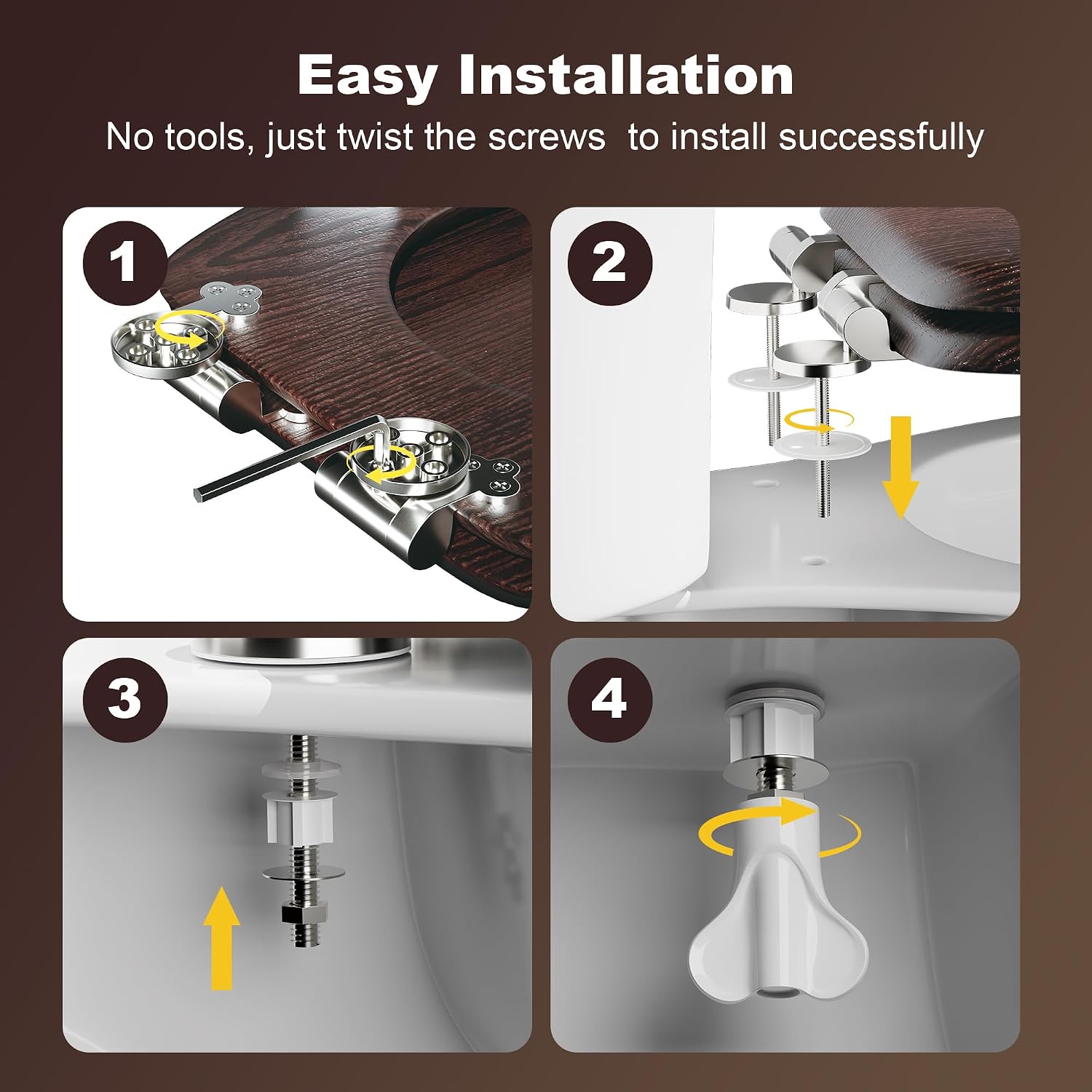 Easy Installation

No tools, just twist the screws  to install successfully

1

2

3

4