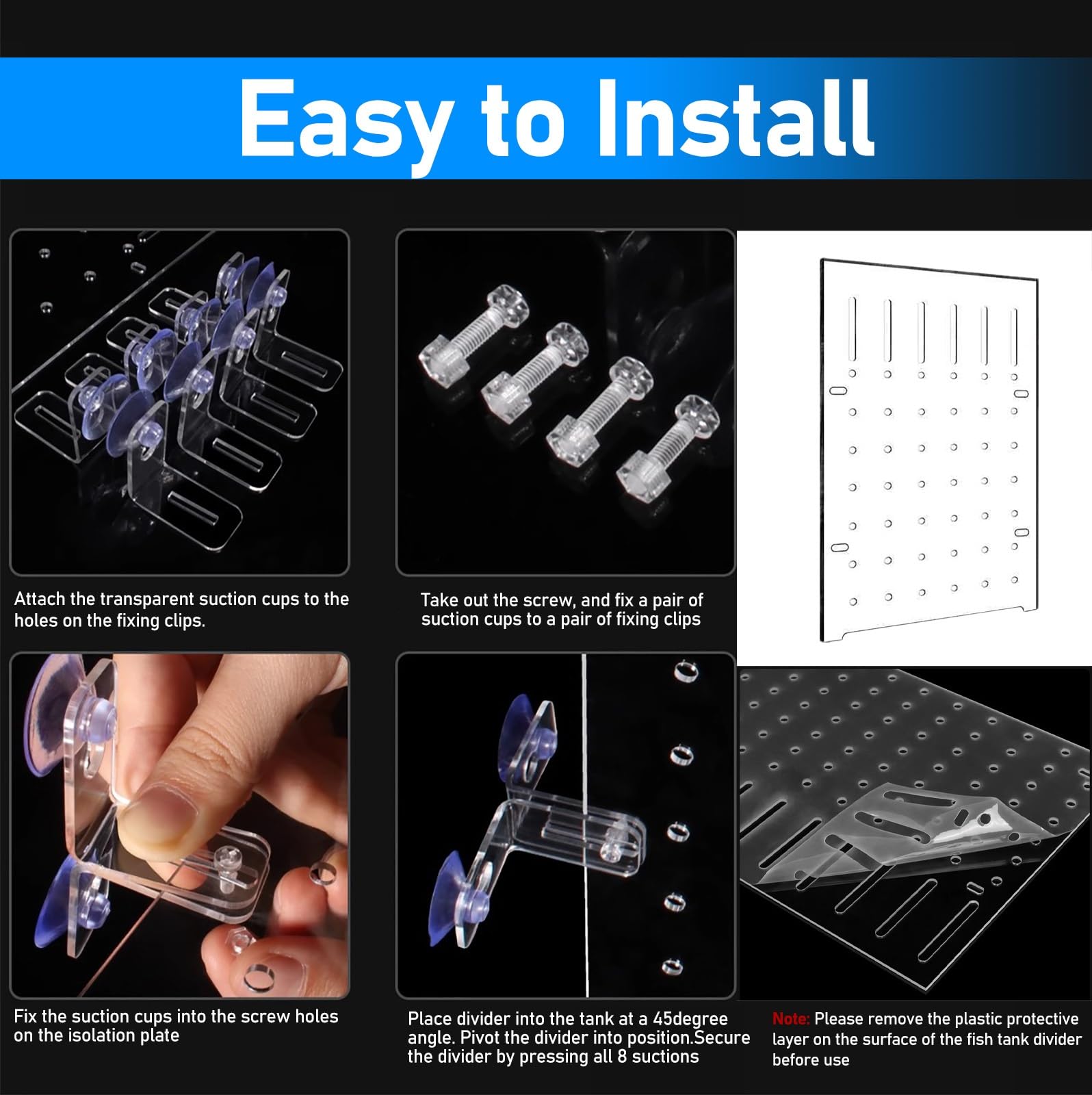 Easy to Install

Attach the transparent suction cups to the holes on the fixing clips.

Take out the screw, and fix a pair of suction cups to a pair of fixing clips

Fix the suction cups into the screw holes on the isolation plate

Place divider into the tank at a 45degree angle. Pivot the divider into position.Secure the divider by pressing all 8 suctions

Note: Please remove the plastic protective layer on the surface of the fish tank divider before use