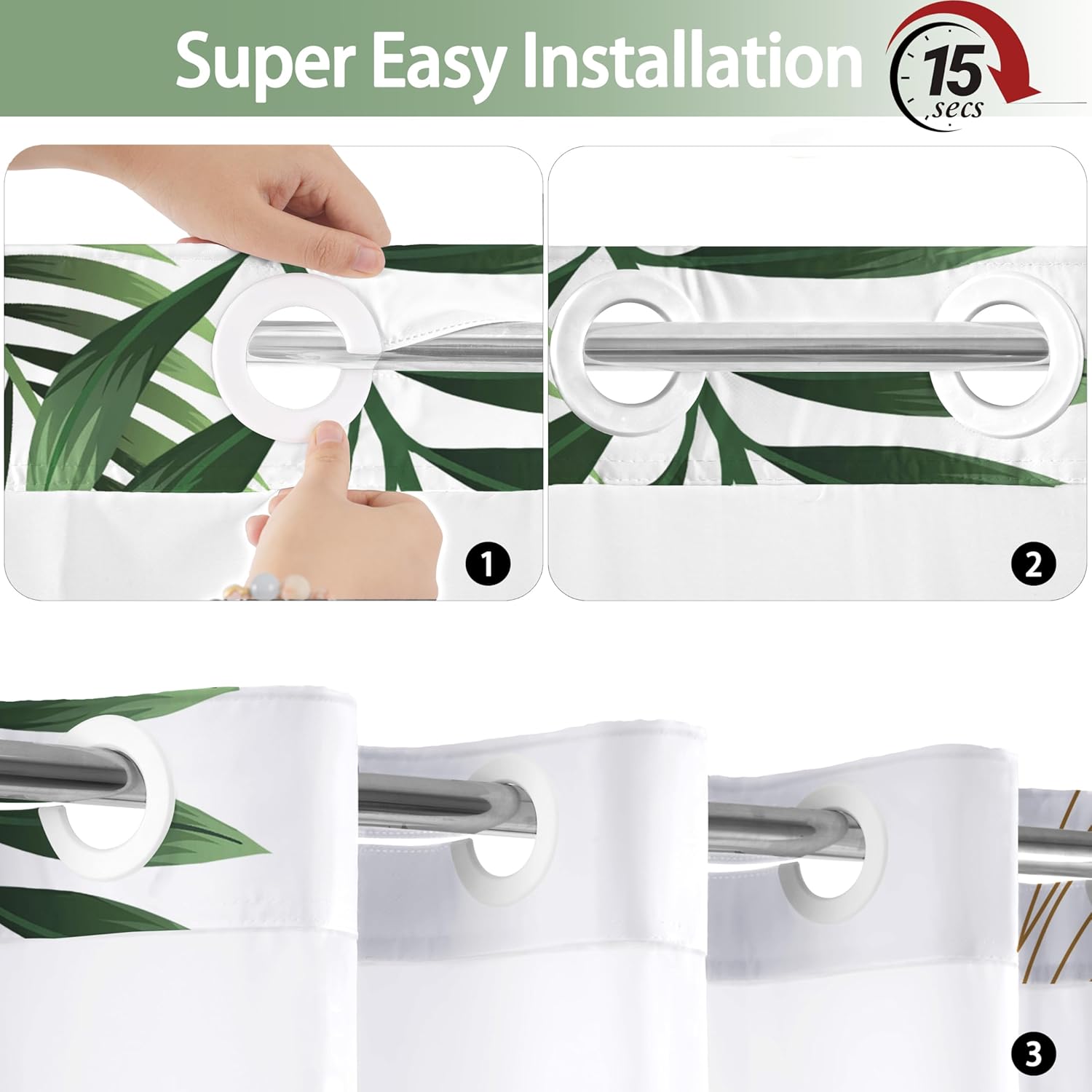 Super Easy Installation

15 secs

1

2

3