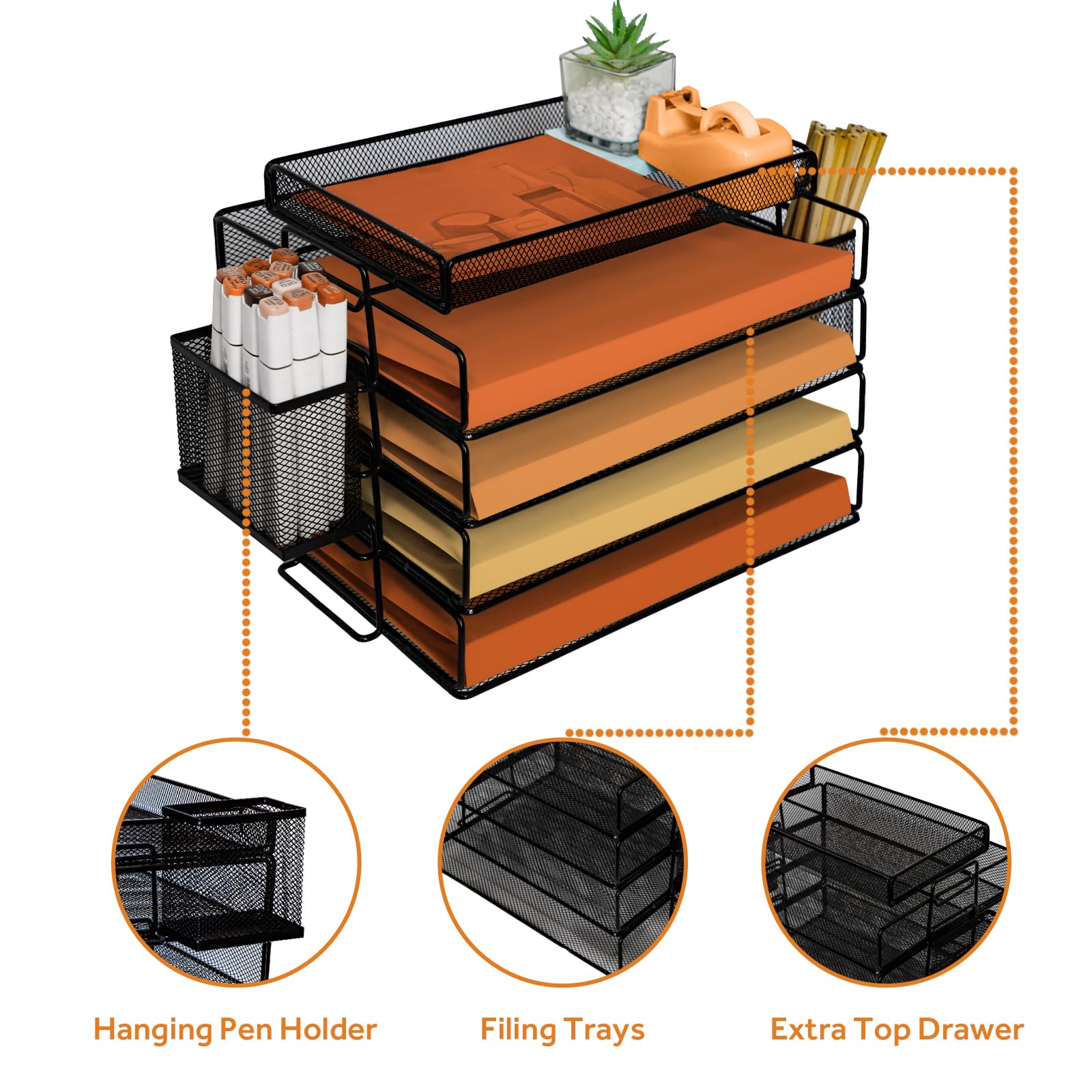 Hanging Pen Holder

Filing Trays

Extra Top Drawer