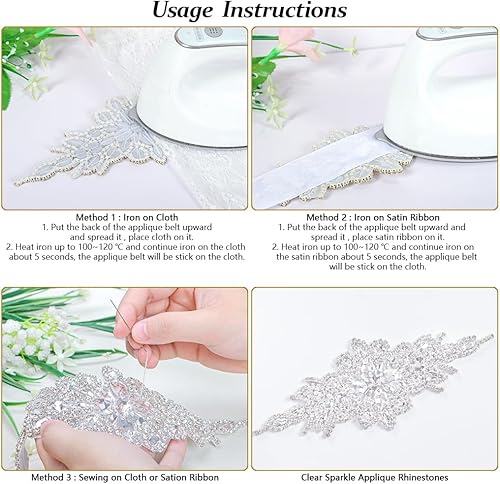 Usage Instructions

Method 1 : Iron on Cloth
1. Put the back of the applique belt upward and spread it , place cloth on it.
2. Heat iron up to 100~120 ℃ and continue iron on the cloth about 5 seconds, the applique belt will be stick on the cloth.

Method 2 : Iron on Satin Ribbon
1. Put the back of the applique belt upward and spread it , place satin ribbon on it.
2. Heat iron up to 100~120 ℃ and continue iron on the satin ribbon about 5 seconds, the applique belt will be stick on the cloth.

Method 3 : Sewing on Cloth or Sation Ribbon

Clear Sparkle Applique Rhinestones