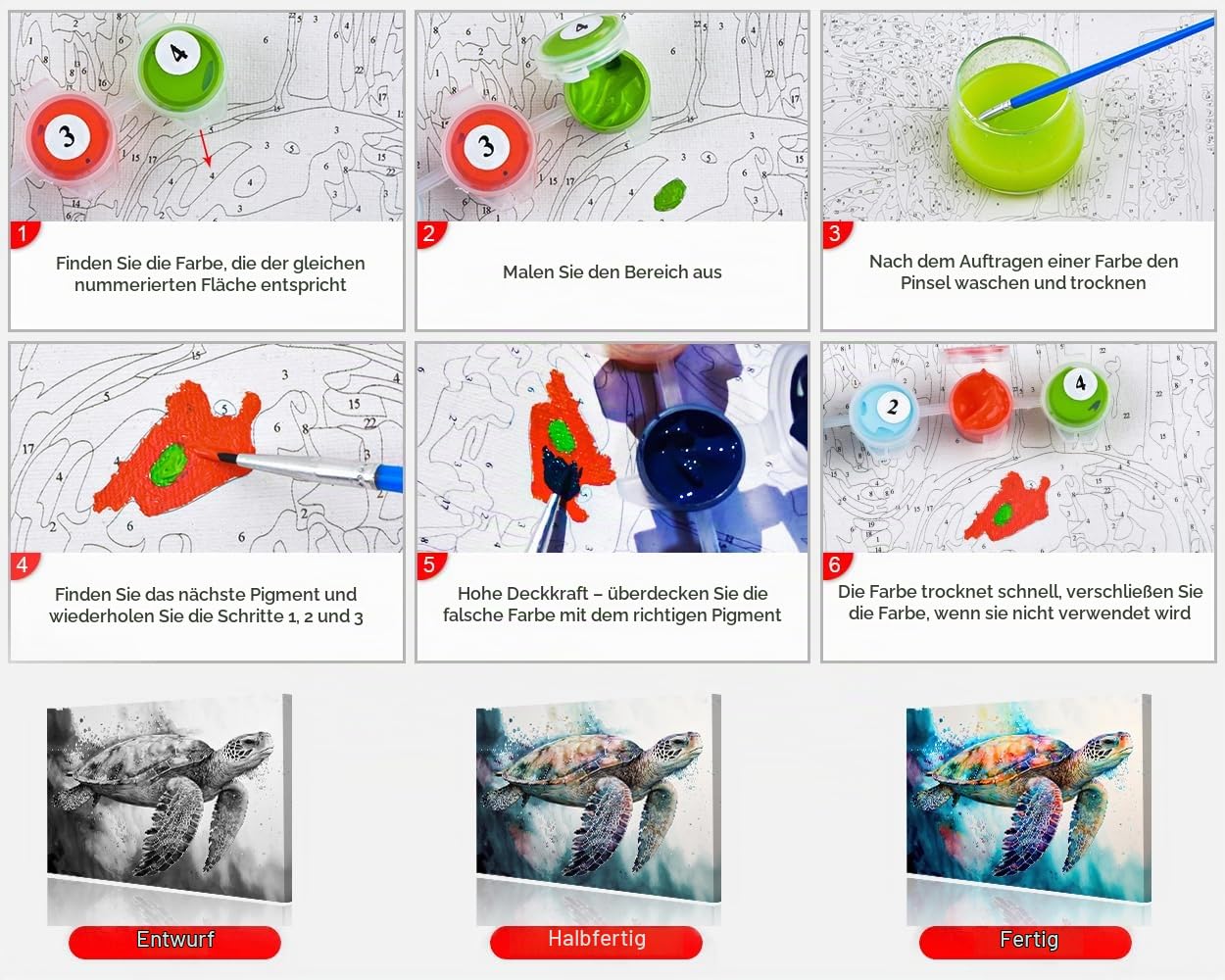 1

Finden Sie die Farbe, die der gleichen nummerierten Fläche entspricht

2

Malen Sie den Bereich aus

3

Nach dem Auftragen einer Farbe den Pinsel waschen und trocknen

4

Finden Sie das nächste Pigment und wiederholen Sie die Schritte 1, 2 und 3

5

Hohe Deckkraft – überdecken Sie die falsche Farbe mit dem richtigen Pigment

6

Die Farbe trocknet schnell, verschließen Sie die Farbe, wenn sie nicht verwendet wird

Entwurf

Halbfertig

Fertig