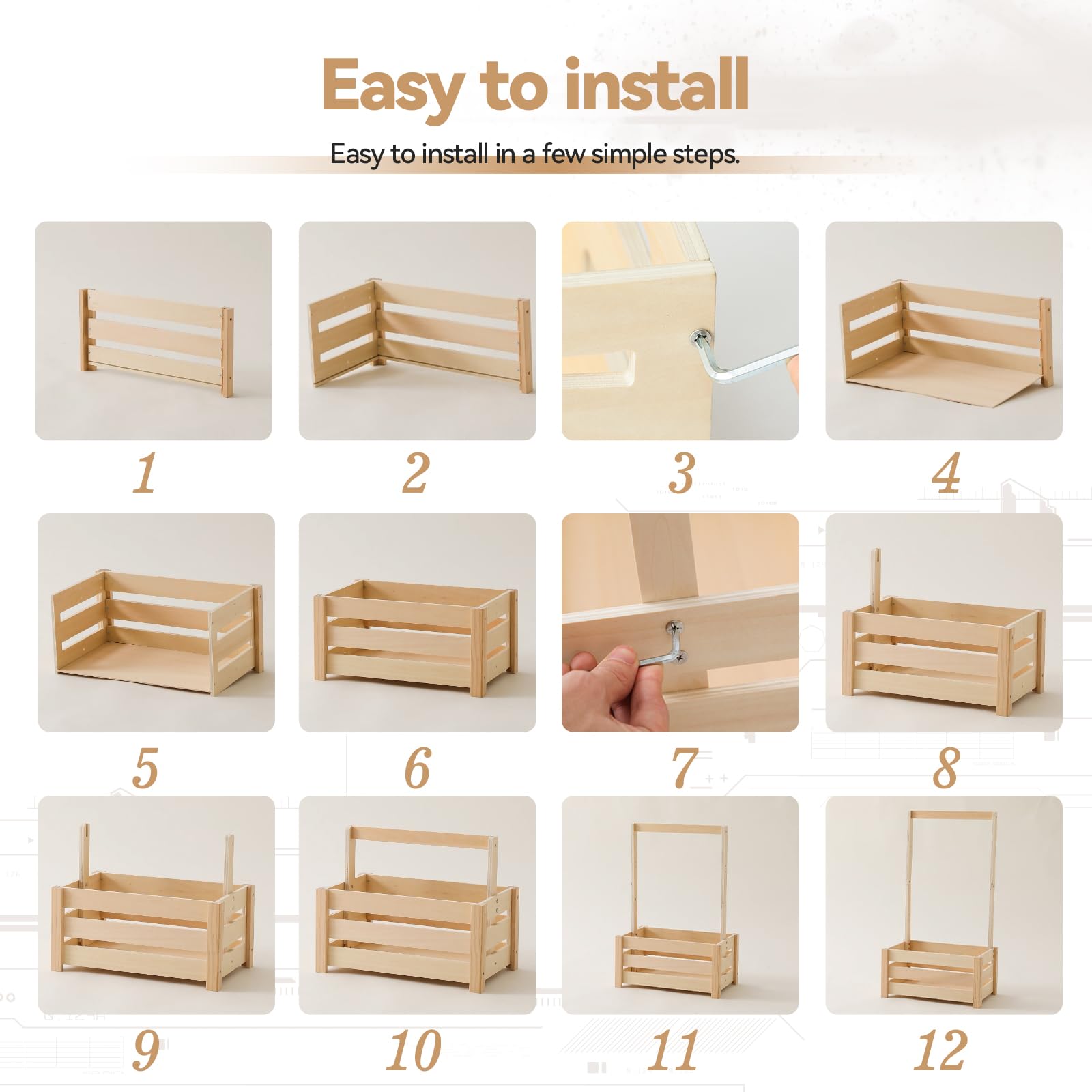 Easy to install

Easy to install in a few simple steps.

1

2

3

4

5

6

7

8

9

10

11

12