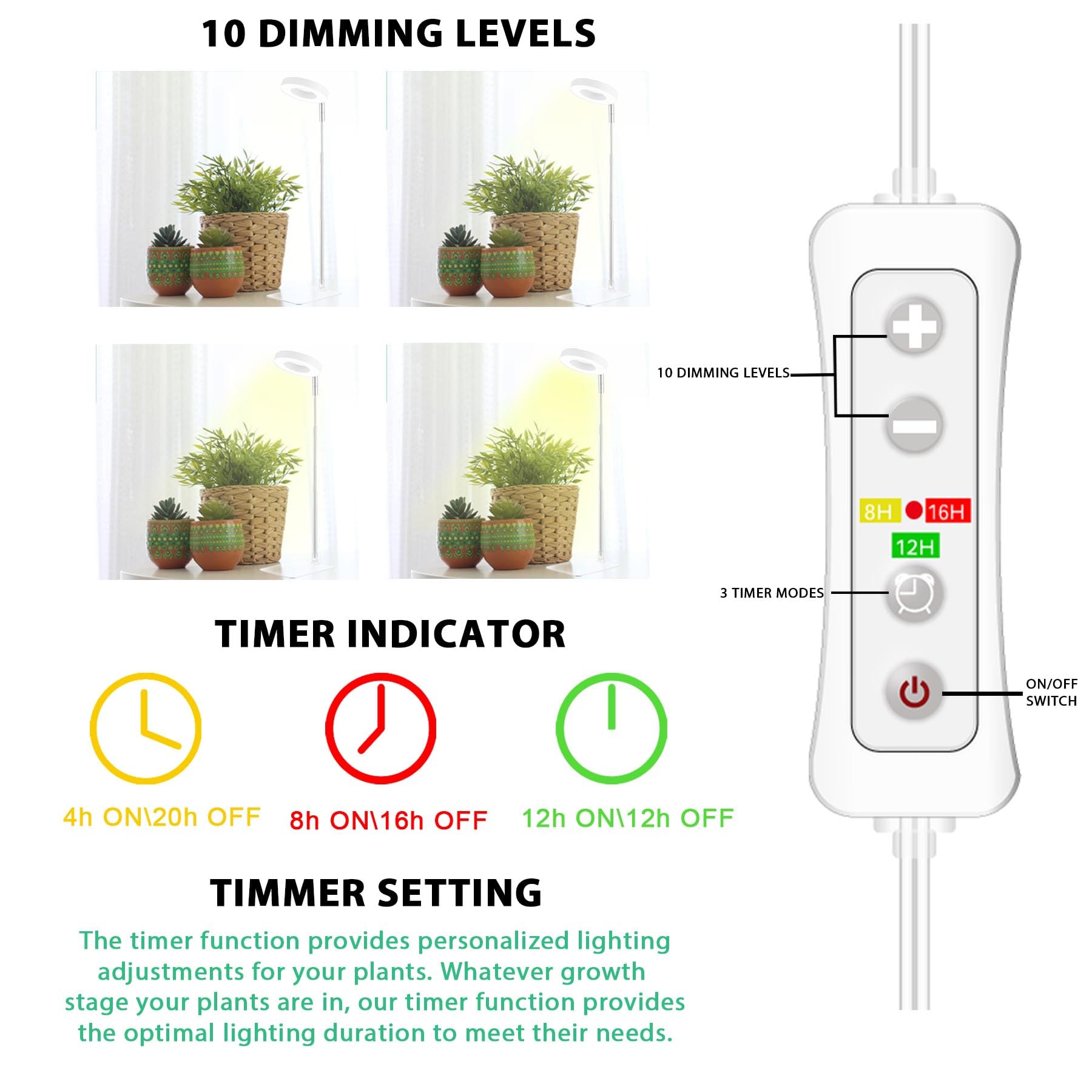 10 DIMMING LEVELS

10 DIMMING LEVELS

8H 16H

12H

3 TIMER MODES

ON/OFF SWITCH

TIMER INDICATOR

4h ON\20h OFF

8h ON\16h OFF

12h ON\12h OFF

TIMMER SETTING

The timer function provides personalized lighting adjustments for your plants. Whatever growth stage your plants are in, our timer function provides the optimal lighting duration to meet their needs.