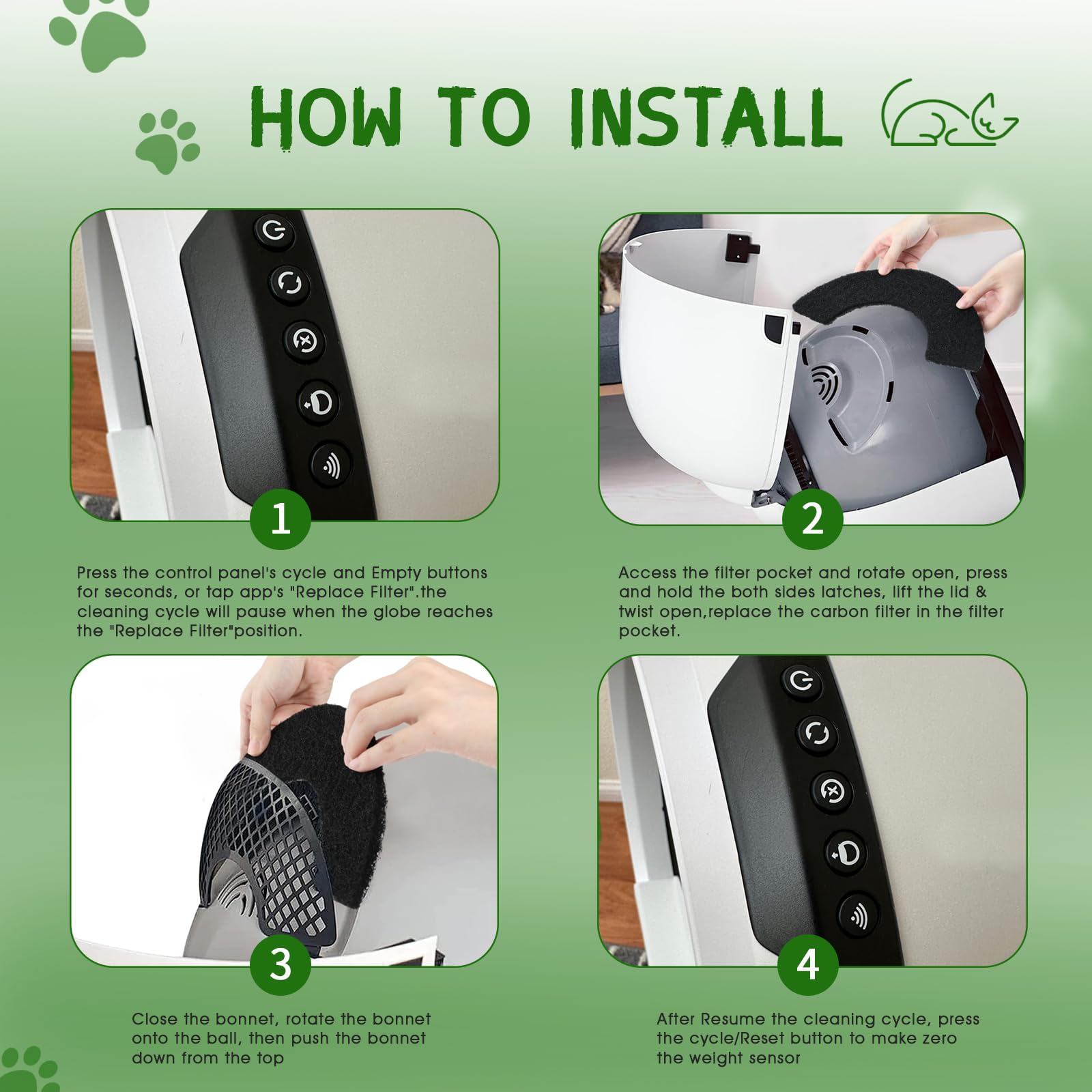 HOW TO INSTALL

1

Press the control panel's cycle and Empty buttons for seconds, or tap app's "Replace Filter".the cleaning cycle will pause when the globe reaches the "Replace Filter"position.

2

Access the filter pocket and rotate open, press and hold the both sides latches, lift the lid & twist open,replace the carbon filter in the filter pocket.

3

Close the bonnet, rotate the bonnet onto the ball, then push the bonnet down from the top

4

After Resume the cleaning cycle, press the cycle/Reset button to make zero the weight sensor