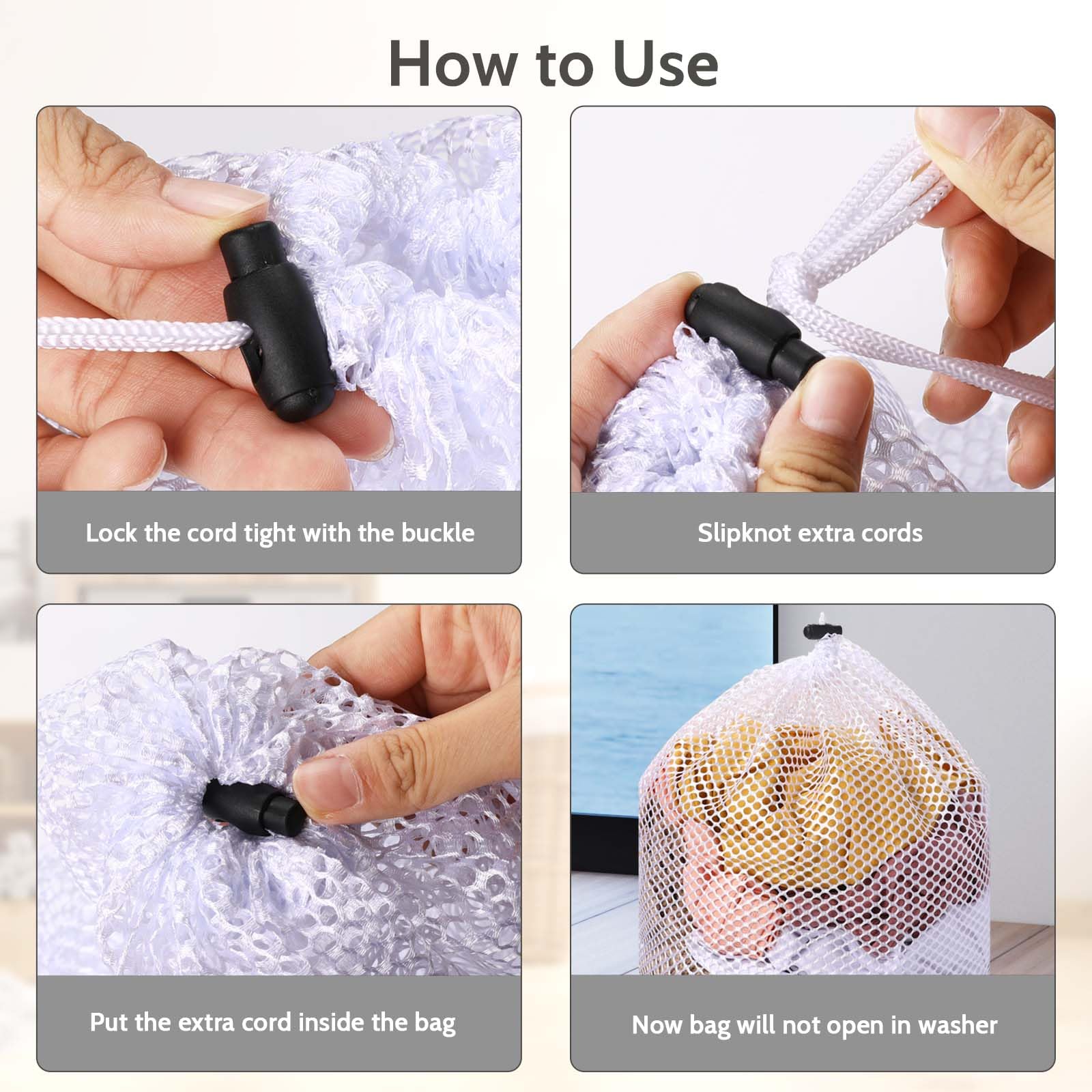 How to Use

Lock the cord tight with the buckle

Slipknot extra cords

Put the extra cord inside the bag

Now bag will not open in washer