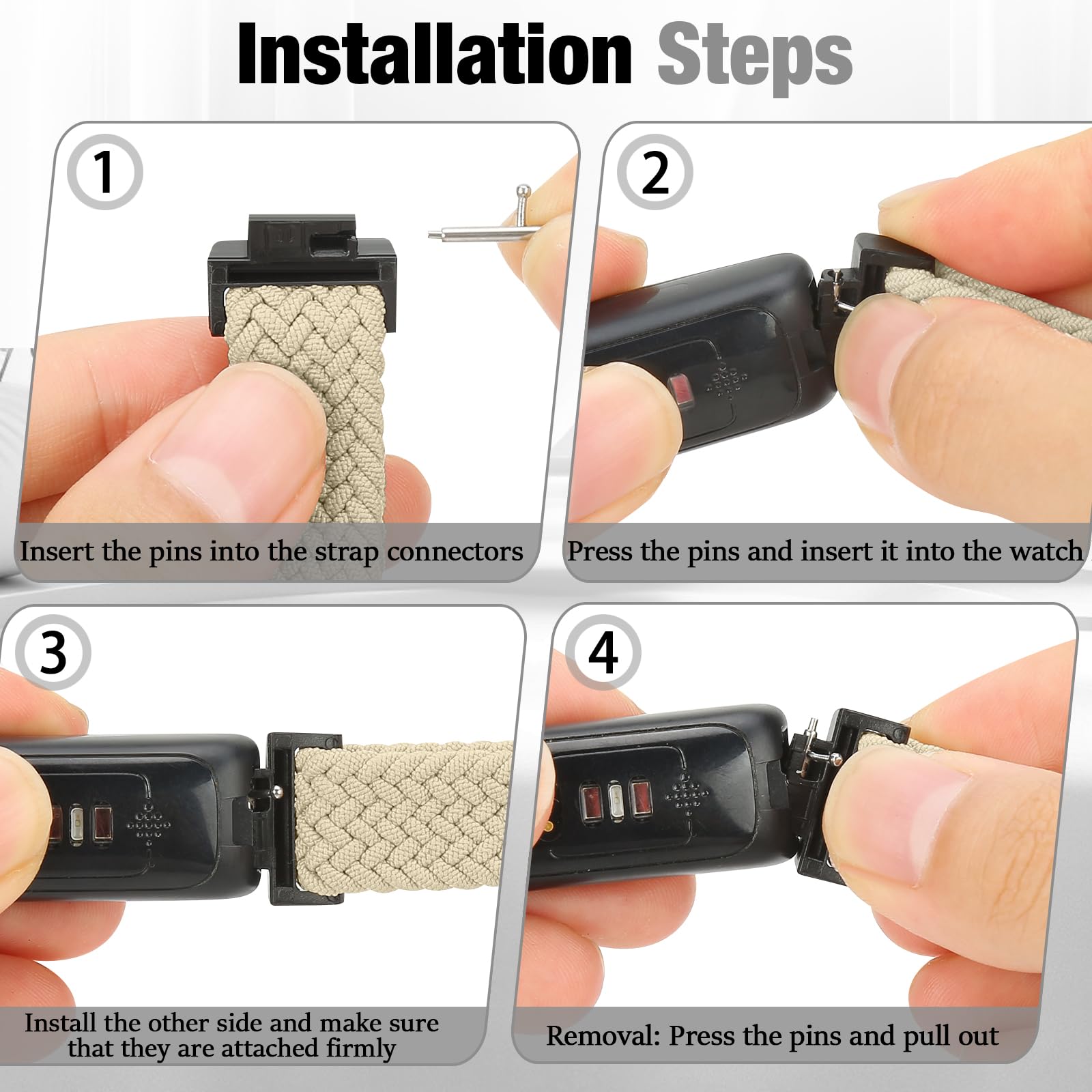 Installation Steps

1

Insert the pins into the strap connectors

2

Press the pins and insert it into the watch

3

Install the other side and make sure that they are attached firmly

4

Removal: Press the pins and pull out