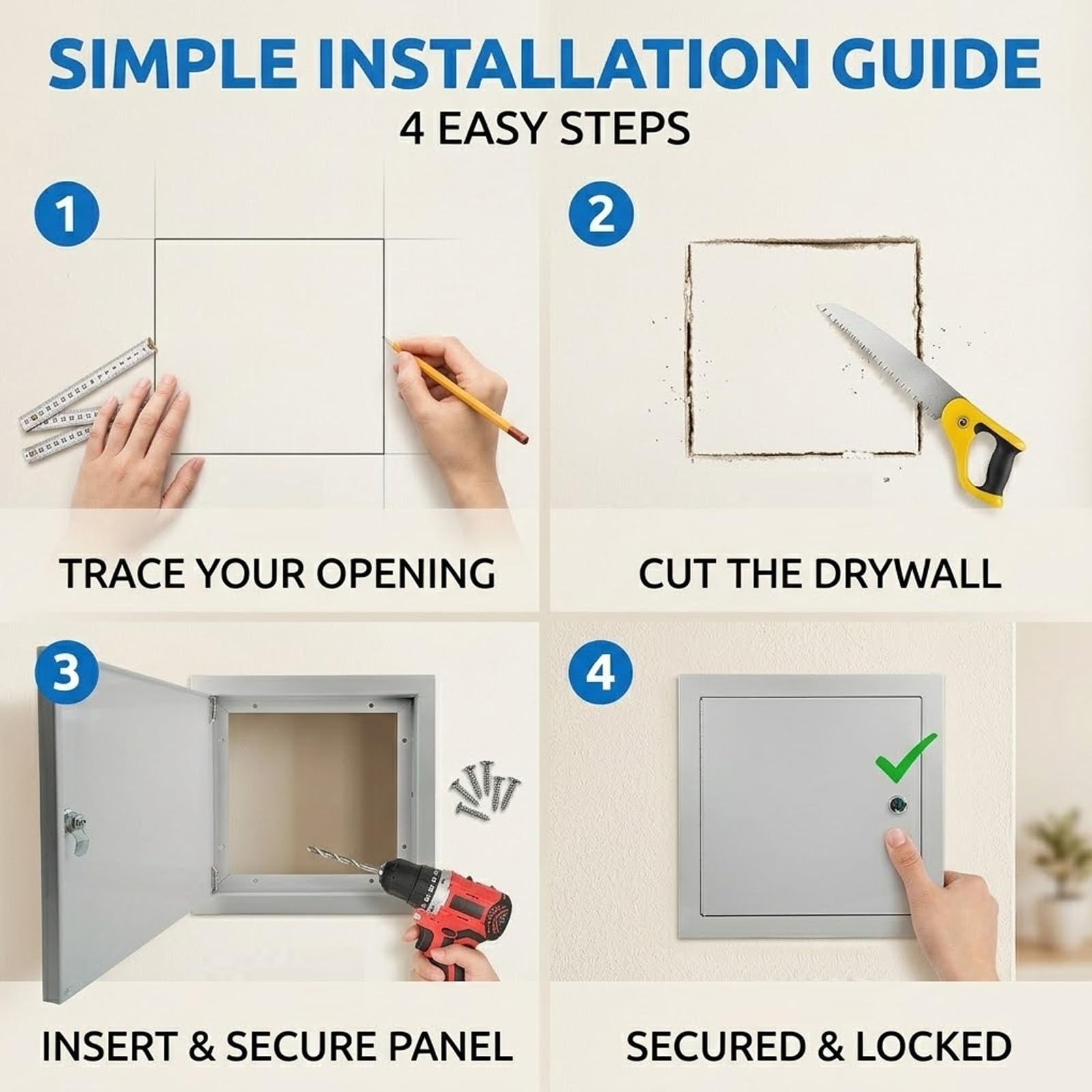 SIMPLE INSTALLATION GUIDE

4 EASY STEPS

1

TRACE YOUR OPENING

2

CUT THE DRYWALL

3

INSERT & SECURE PANEL

4

SECURED & LOCKED