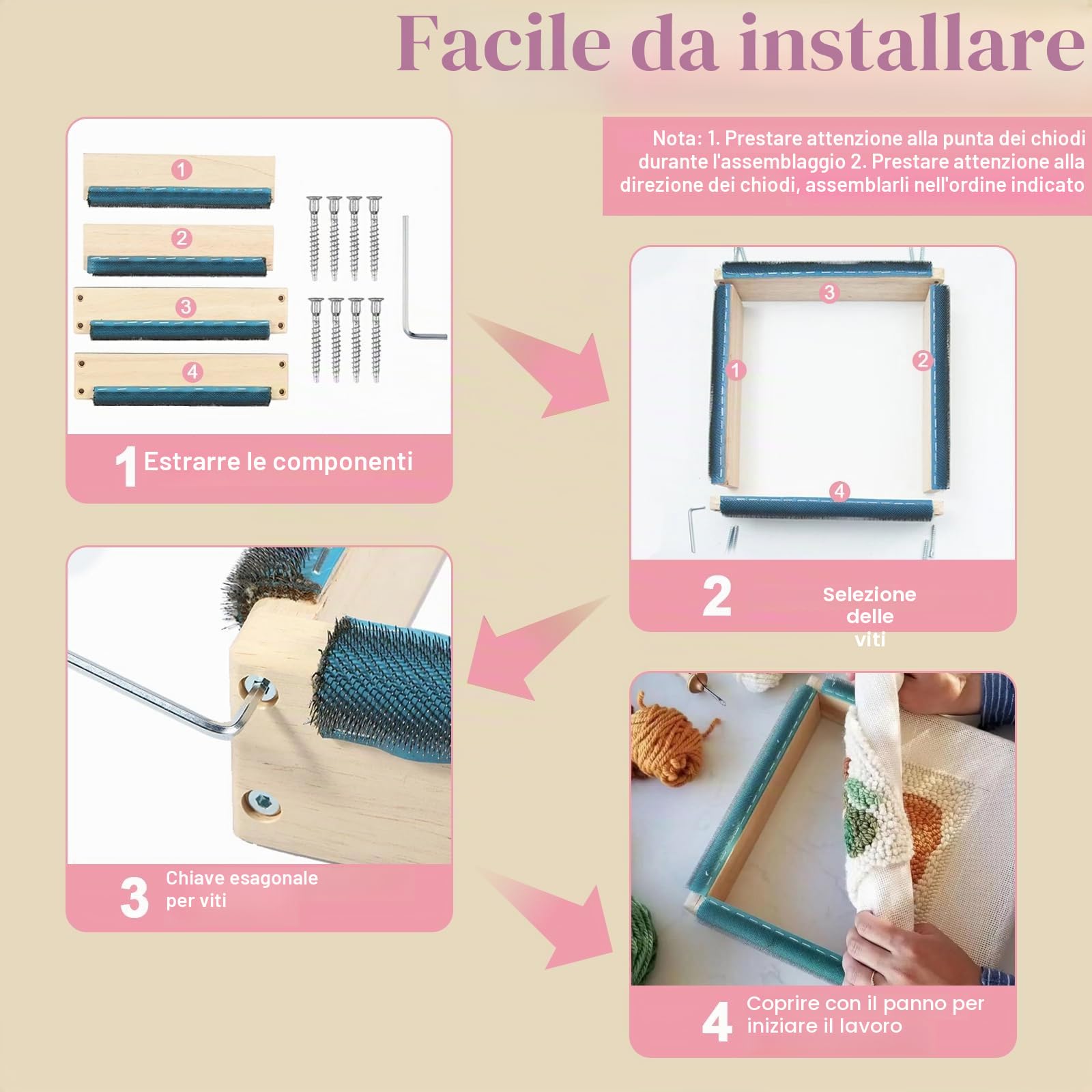 Facile da installare

Nota: 1. Prestare attenzione alla punta dei chiodi durante l'assemblaggio 2. Prestare attenzione alla direzione dei chiodi, assemblarli nell'ordine indicato

1
2
3
4

1 Estrarre le componenti

3
1
2
4

2 Selezione delle viti

3 Chiave esagonale per viti

4 Coprire con il panno per iniziare il lavoro