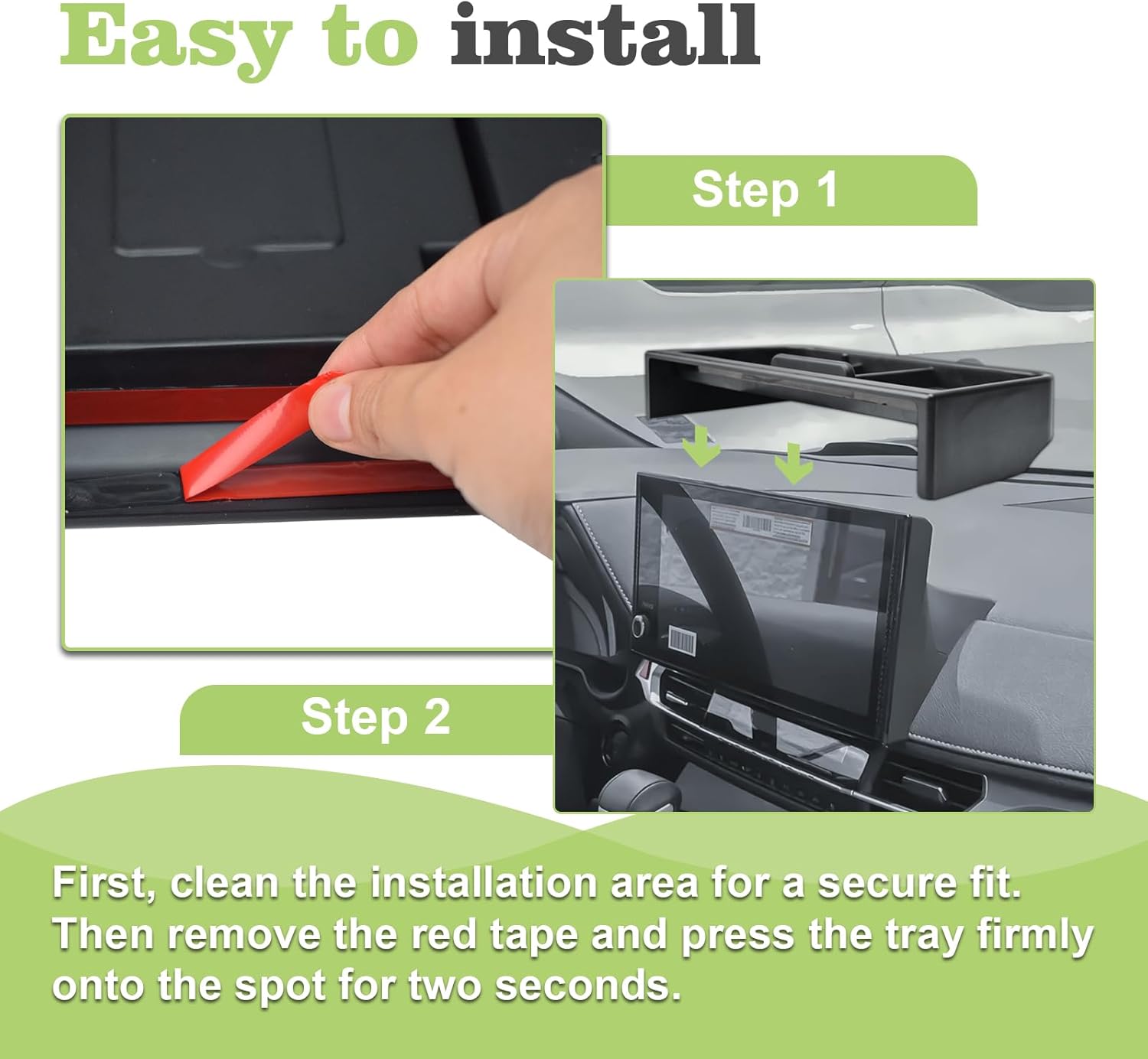 Easy to install

Step 1

Step 2

First, clean the installation area for a secure fit. Then remove the red tape and press the tray firmly onto the spot for two seconds.