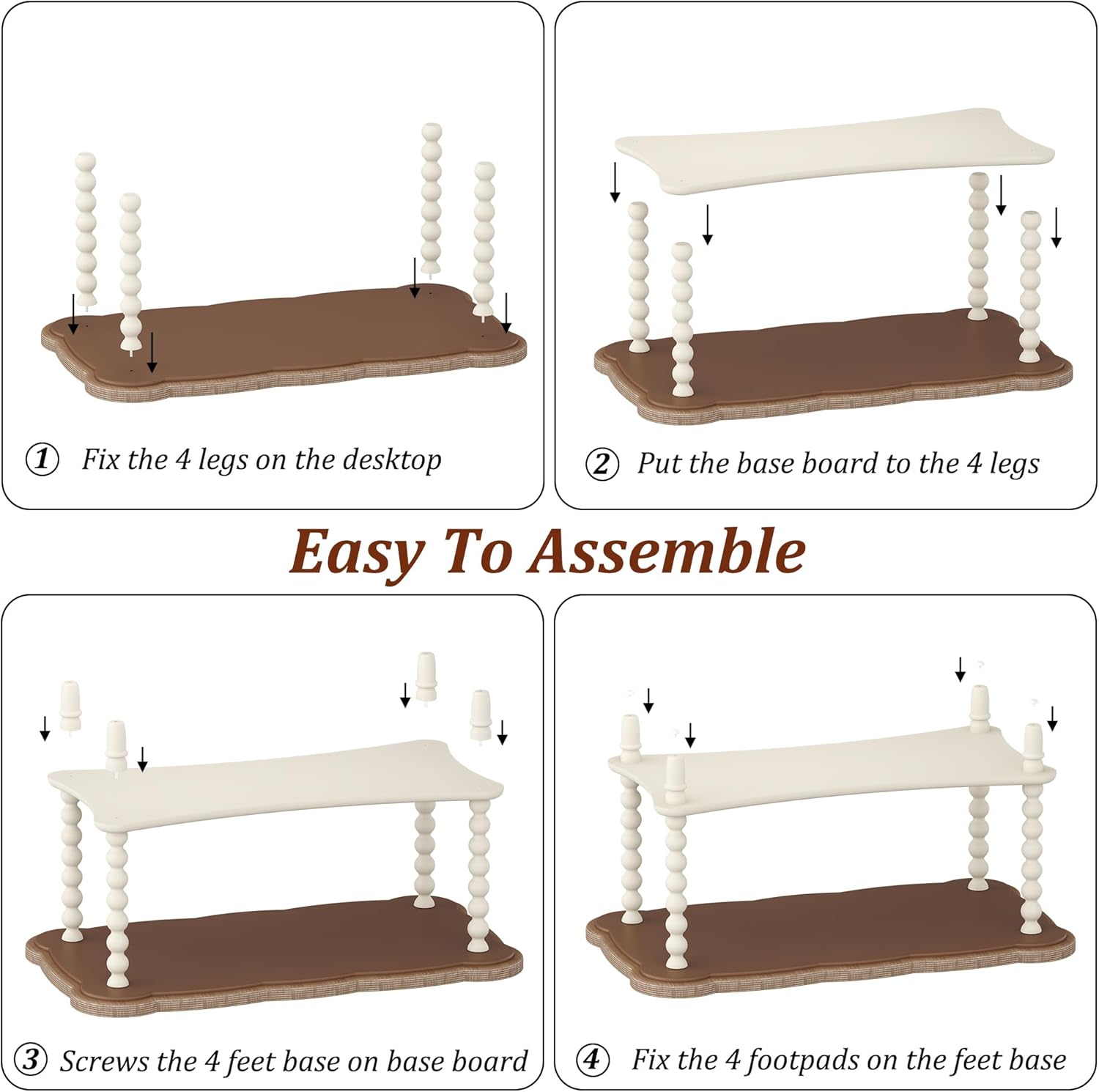 ① Fix the 4 legs on the desktop

② Put the base board to the 4 legs

Easy To Assemble

③ Screws the 4 feet base on base board

④ Fix the 4 footpads on the feet base