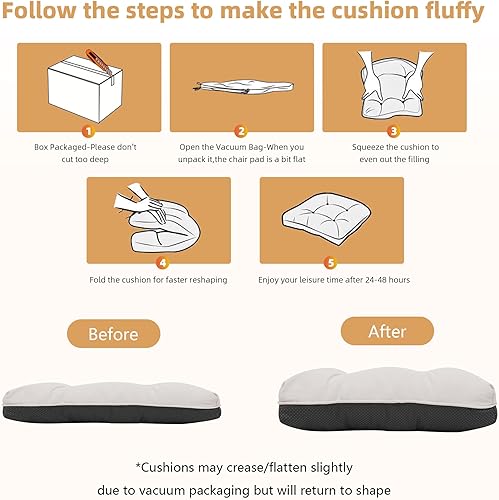 Follow the steps to make the cushion fluffy

1
Box Packaged-Please don't cut too deep

2
Open the Vacuum Bag-When you unpack it,the chair pad is a bit flat

3
Squeeze the cushion to even out the filling

4
Fold the cushion for faster reshaping

5
Enjoy your leisure time after 24-48 hours

Before

After

*Cushions may crease/flatten slightly due to vacuum packaging but will return to shape