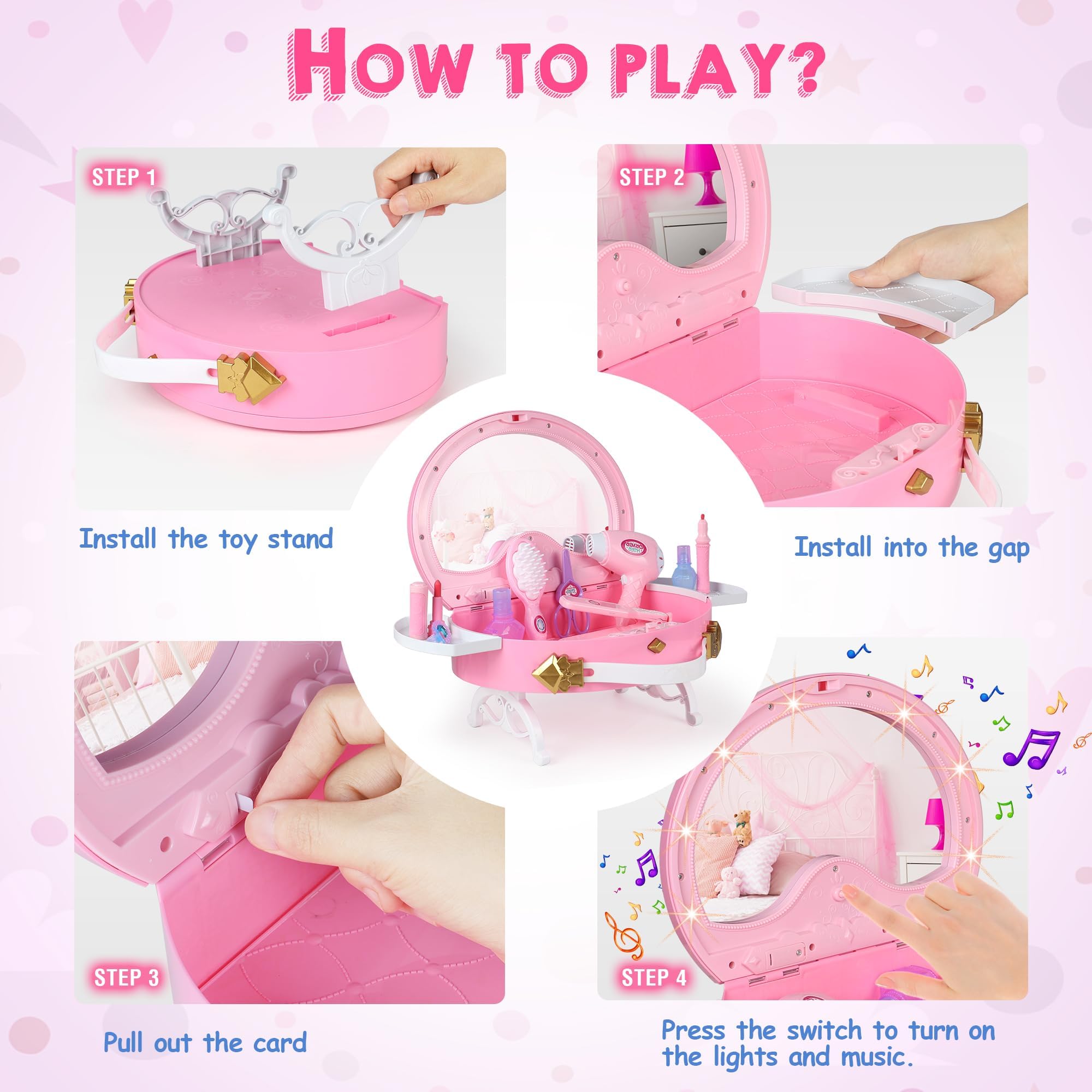 HOW TO PLAY?

STEP 1

Install the toy stand

STEP 2

Install into the gap

STEP 3

Pull out the card

STEP 4

Press the switch to turn on the lights and music.