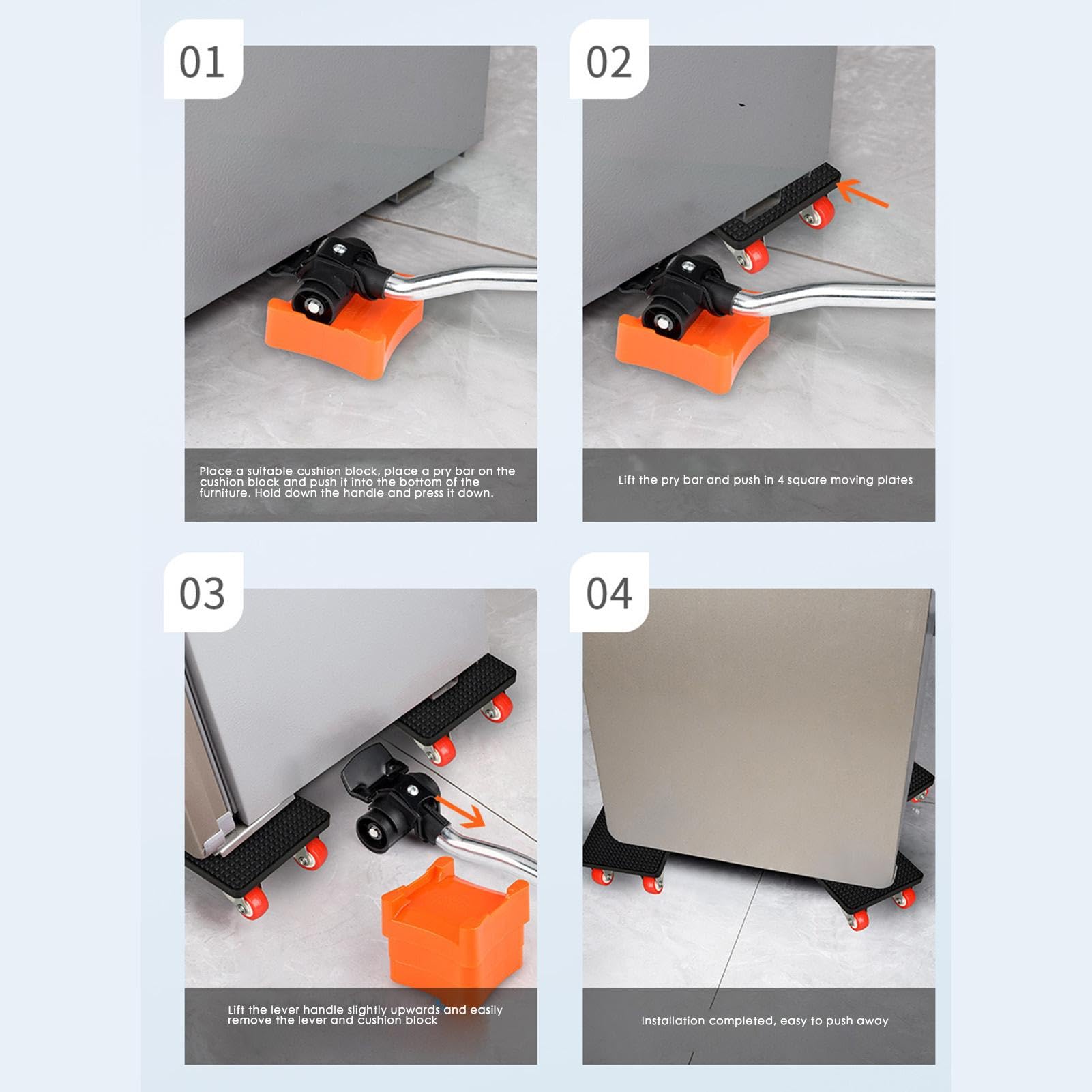 01

Place a suitable cushion block, place a pry bar on the cushion block and push it into the bottom of the furniture. Hold down the handle and press it down.

02

Lift the pry bar and push in 4 square moving plates

03

Lift the lever handle slightly upwards and easily remove the lever and cushion block

04

Installation completed, easy to push away