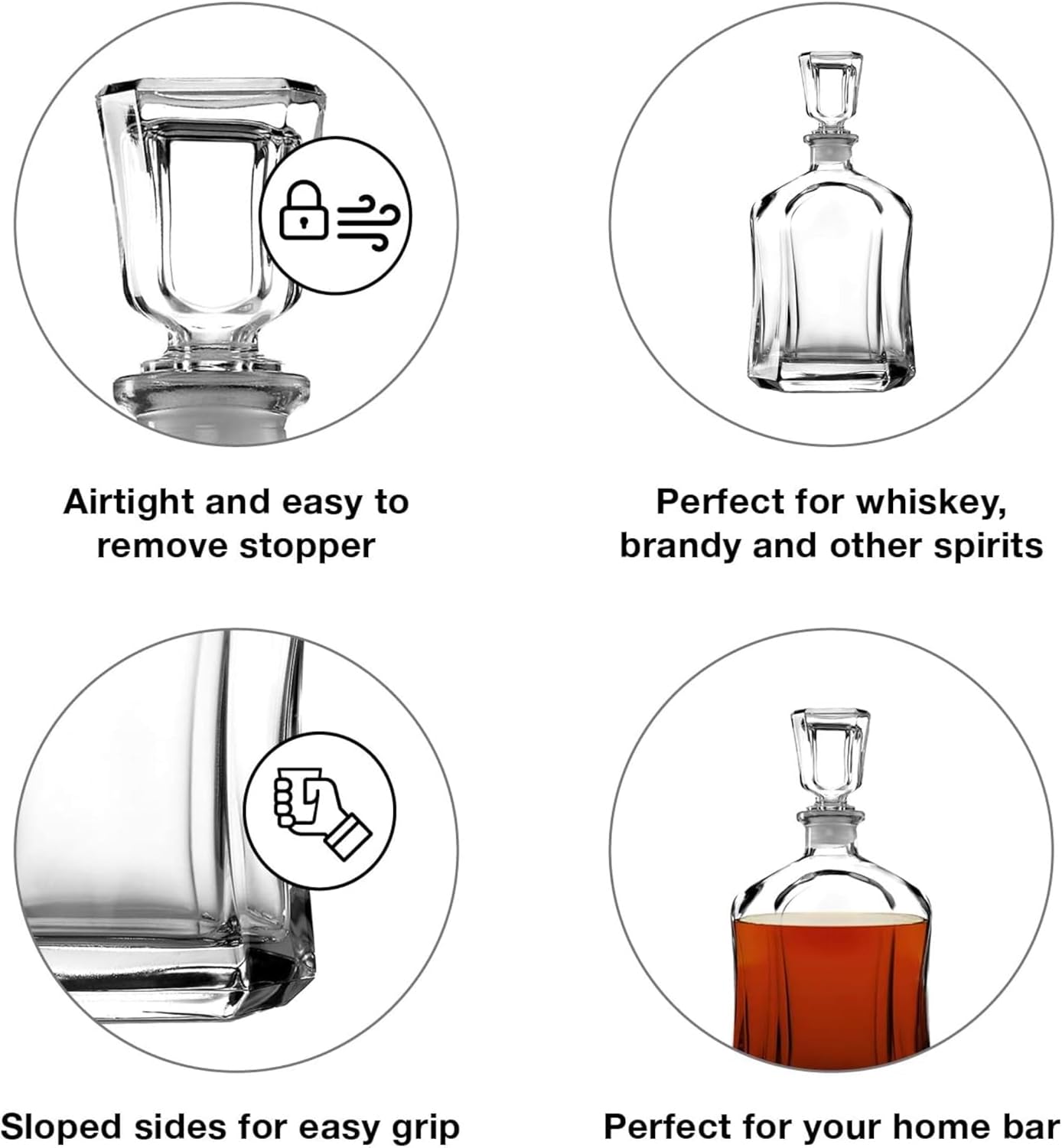 Airtight and easy to remove stopper

Perfect for whiskey, brandy and other spirits

Sloped sides for easy grip

Perfect for your home bar