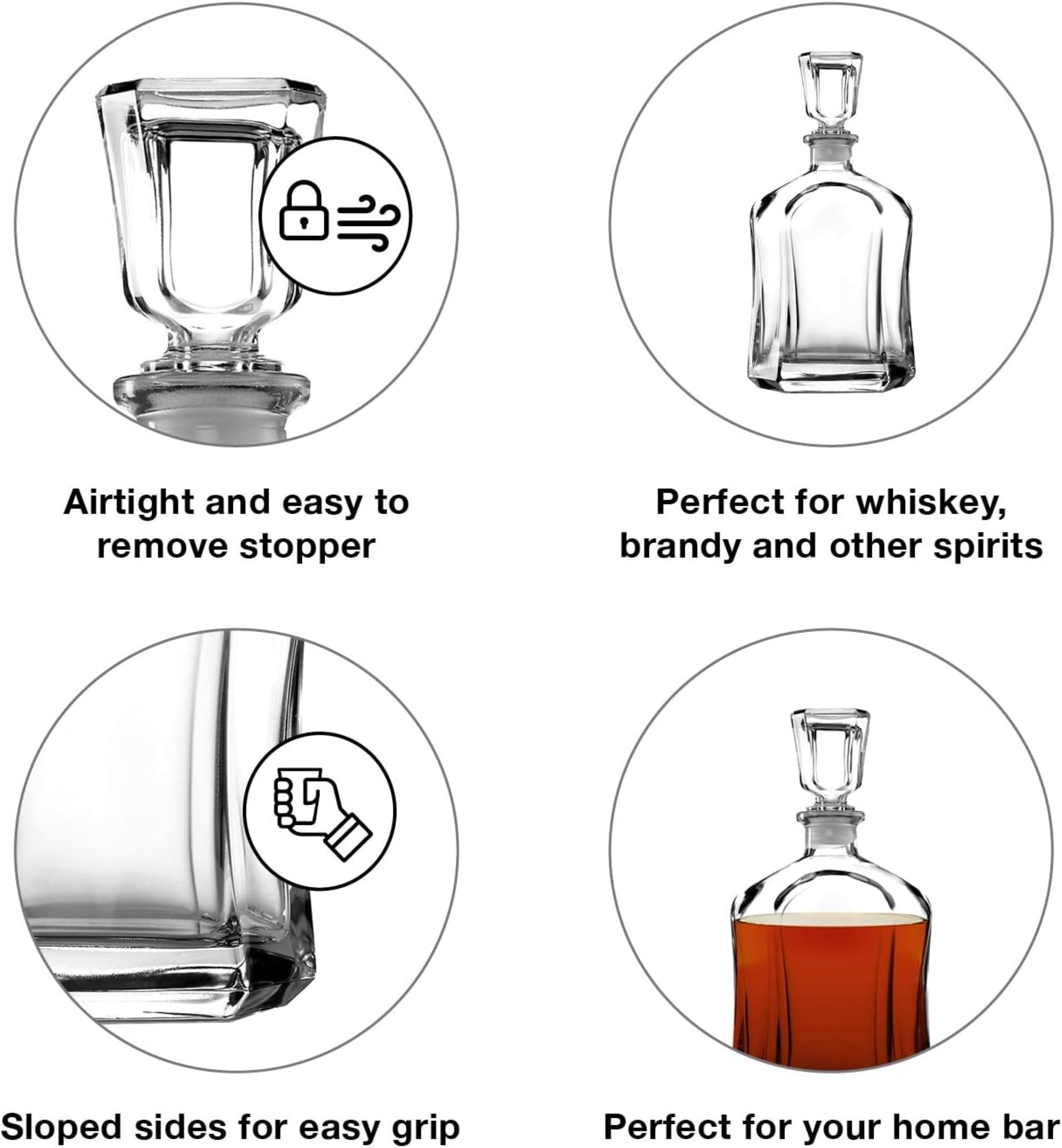 Airtight and easy to remove stopper

Perfect for whiskey, brandy and other spirits

Sloped sides for easy grip

Perfect for your home bar