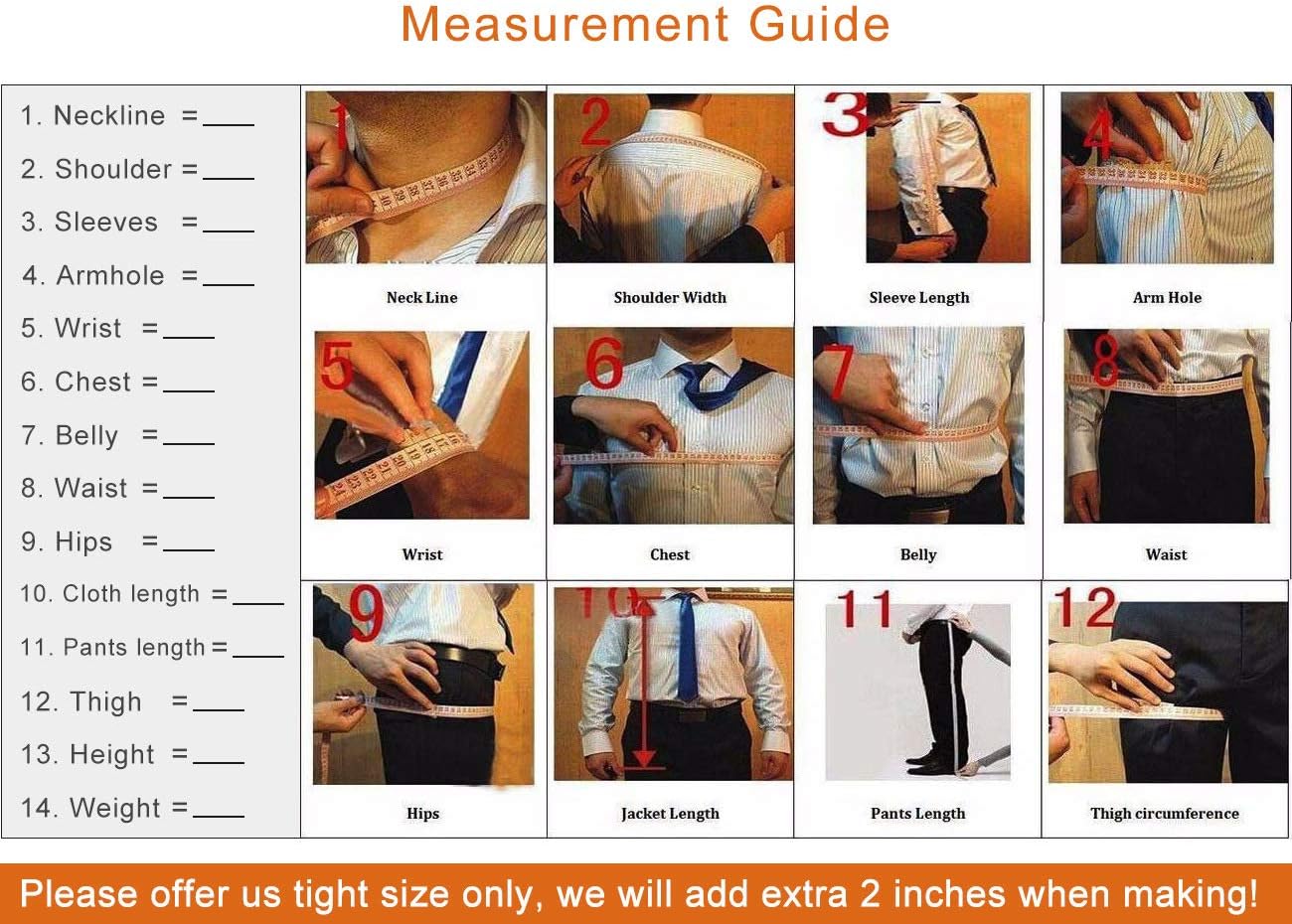 Measurement Guide

1. Neckline =____
2. Shoulder =____
3. Sleeves =____
4. Armhole =____
5. Wrist =____
6. Chest =____
7. Belly =____
8. Waist =____
9. Hips =____
10. Cloth length =____
11. Pants length =____
12. Thigh =____
13. Height =____
14. Weight =____

1
Neck Line

2
Shoulder Width

3
Sleeve Length

4
Arm Hole

5
Wrist

6
Chest

7
Belly

8
Waist

9
Hips

10
Jacket Length

11
Pants Length

12
Thigh circumference

Please offer us tight size only, we will add extra 2 inches when making!