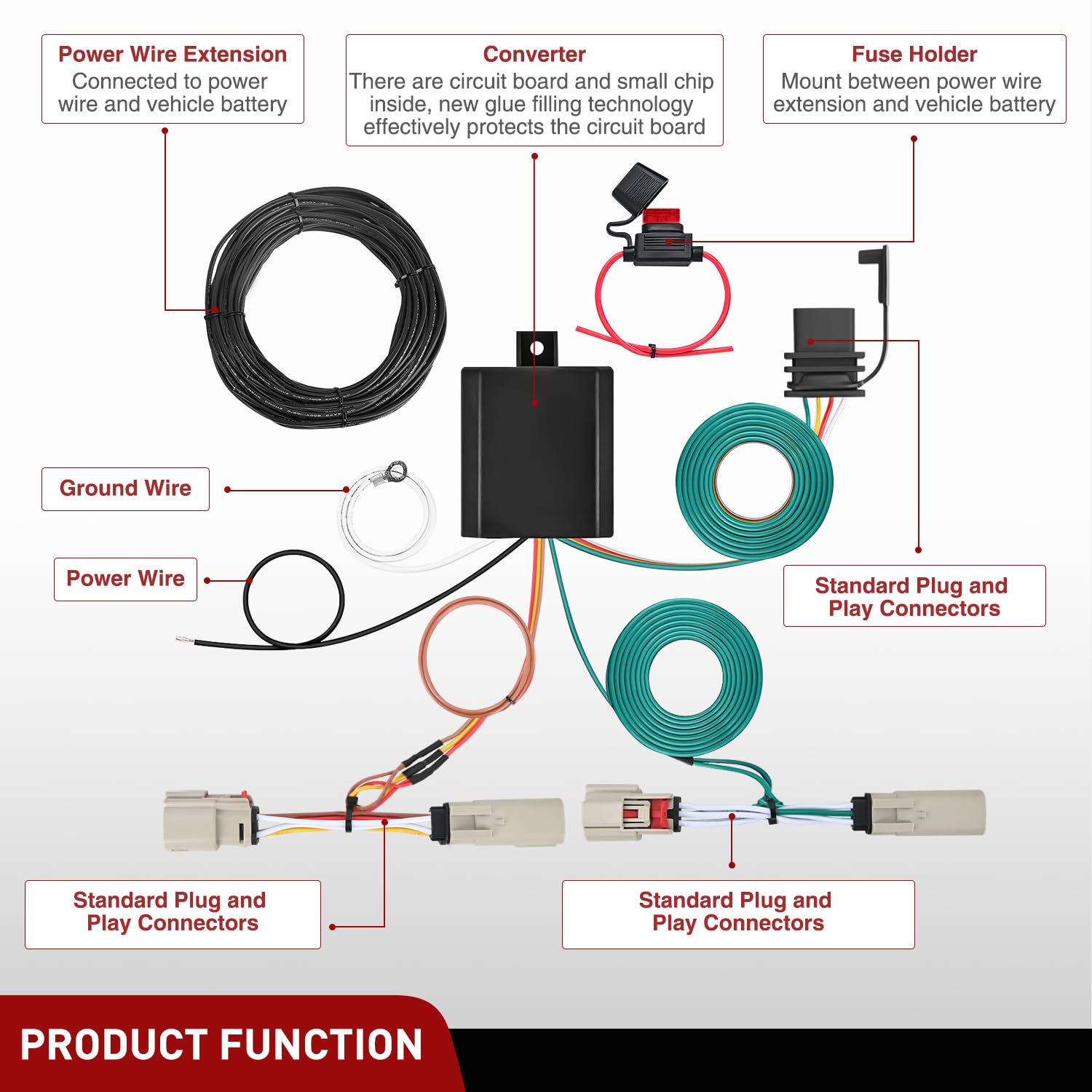 Power Wire Extension
Connected to power wire and vehicle battery

Converter
There are circuit board and small chip inside, new glue filling technology effectively protects the circuit board

Fuse Holder
Mount between power wire extension and vehicle battery

Ground Wire

Power Wire

Standard Plug and Play Connectors

Standard Plug and Play Connectors

Standard Plug and Play Connectors

PRODUCT FUNCTION