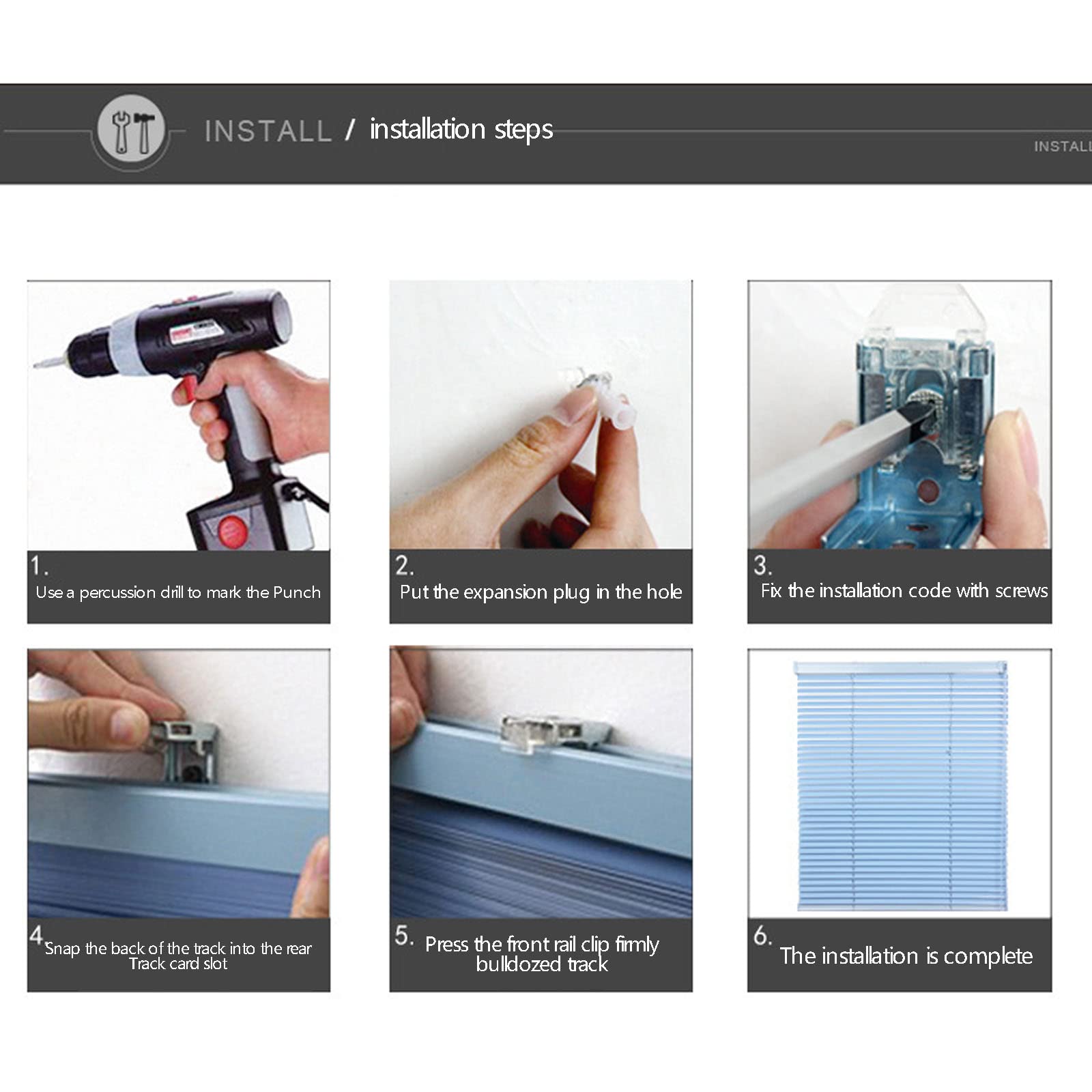 INSTALL / installation steps

INSTALL

1.
Use a percussion drill to mark the Punch

2.
Put the expansion plug in the hole

3.
Fix the installation code with screws

4.
Snap the back of the track into the rear Track card slot

5.
Press the front rail clip firmly bulldozed track

6.
The installation is complete