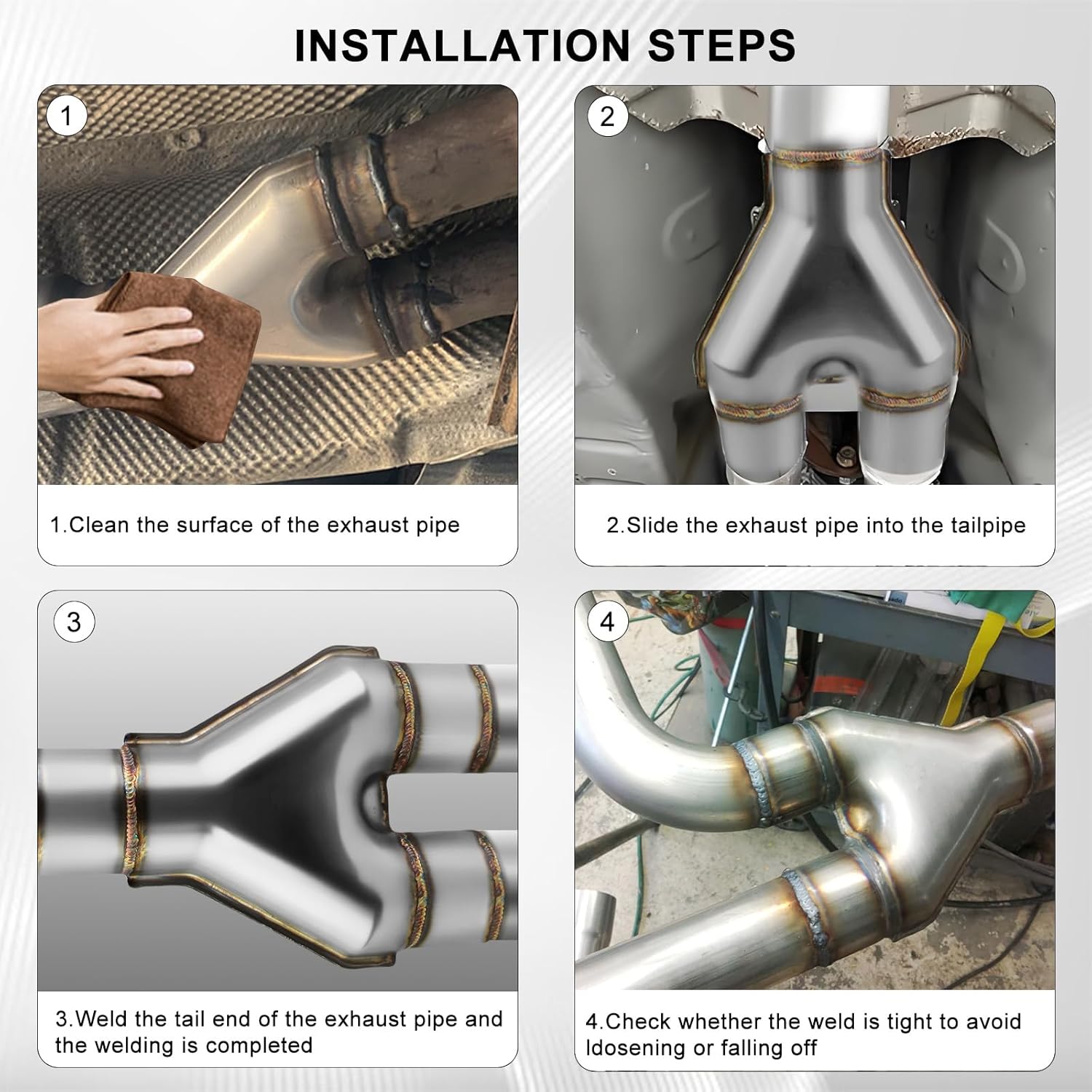 INSTALLATION STEPS

1

1.Clean the surface of the exhaust pipe

2

2.Slide the exhaust pipe into the tailpipe

3

3.Weld the tail end of the exhaust pipe and the welding is completed

4

4.Check whether the weld is tight to avoid ldosening or falling off