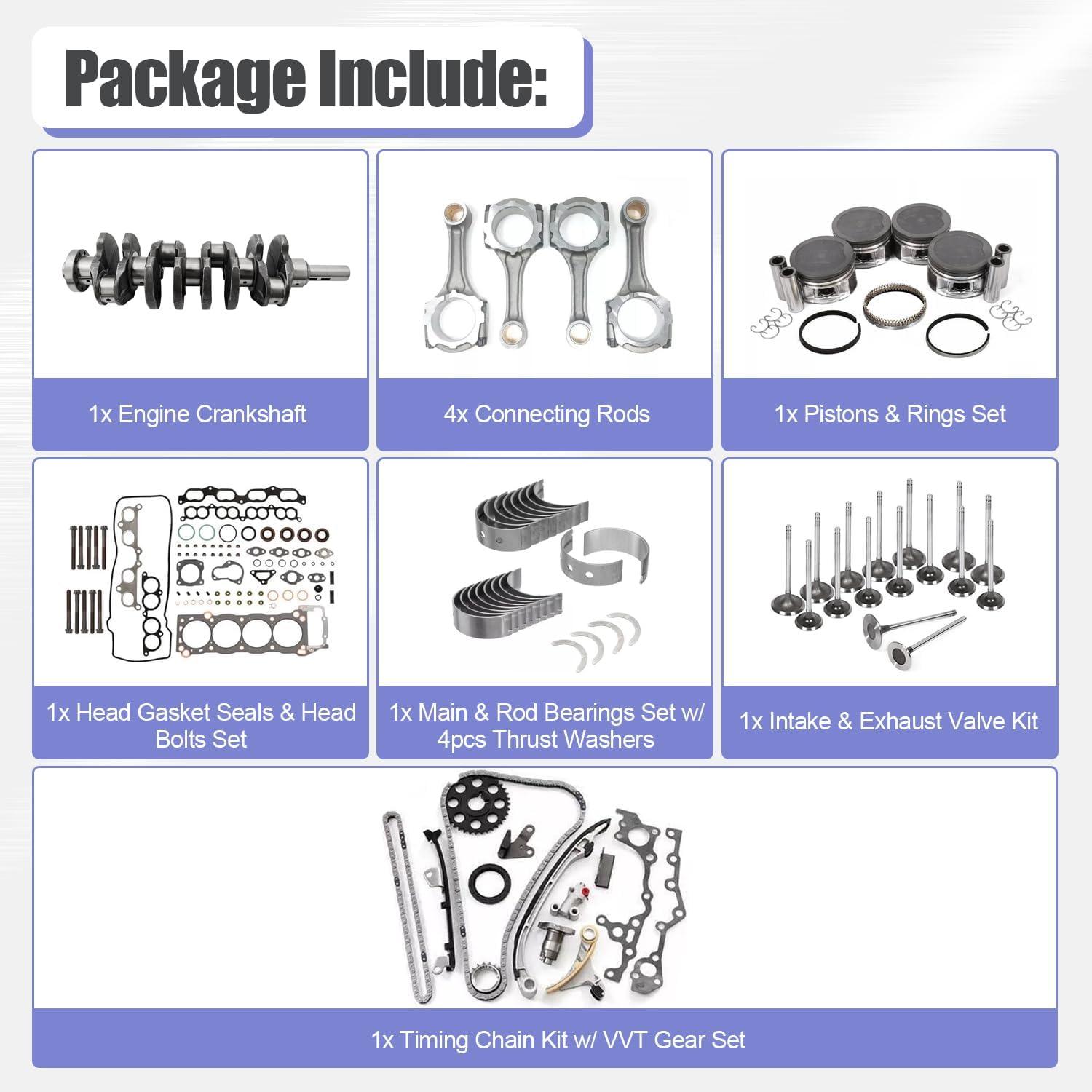 Package Include:

1x Engine Crankshaft

4x Connecting Rods

1x Pistons & Rings Set

1x Head Gasket Seals & Head Bolts Set

1x Main & Rod Bearings Set w/ 4pcs Thrust Washers

1x Intake & Exhaust Valve Kit

1x Timing Chain Kit w/ VVT Gear Set