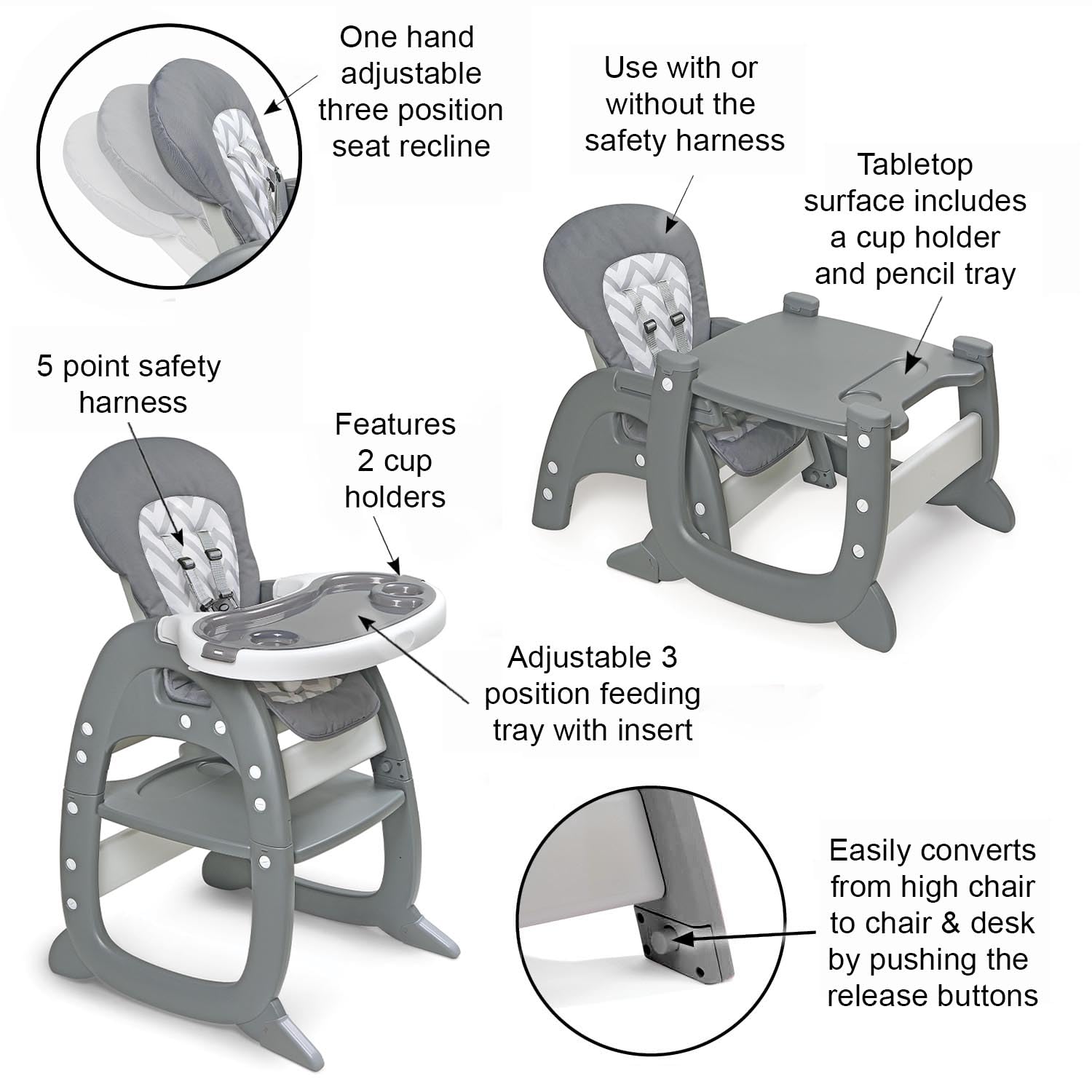 One hand adjustable three position seat recline

Use with or without the safety harness

Tabletop surface includes a cup holder and pencil tray

5 point safety harness

Features 2 cup holders

Adjustable 3 position feeding tray with insert

Easily converts from high chair to chair & desk by pushing the release buttons