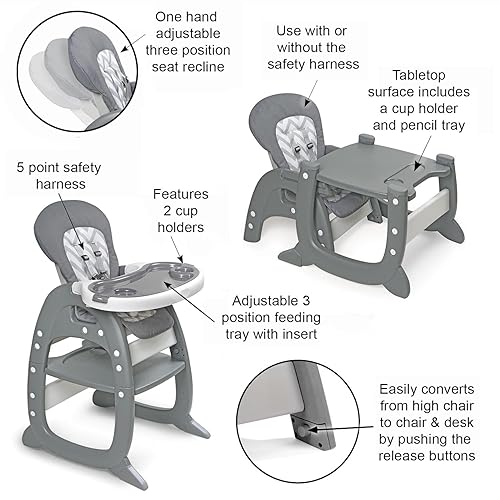 One hand adjustable three position seat recline

Use with or without the safety harness

Tabletop surface includes a cup holder and pencil tray

5 point safety harness

Features 2 cup holders

Adjustable 3 position feeding tray with insert

Easily converts from high chair to chair & desk by pushing the release buttons