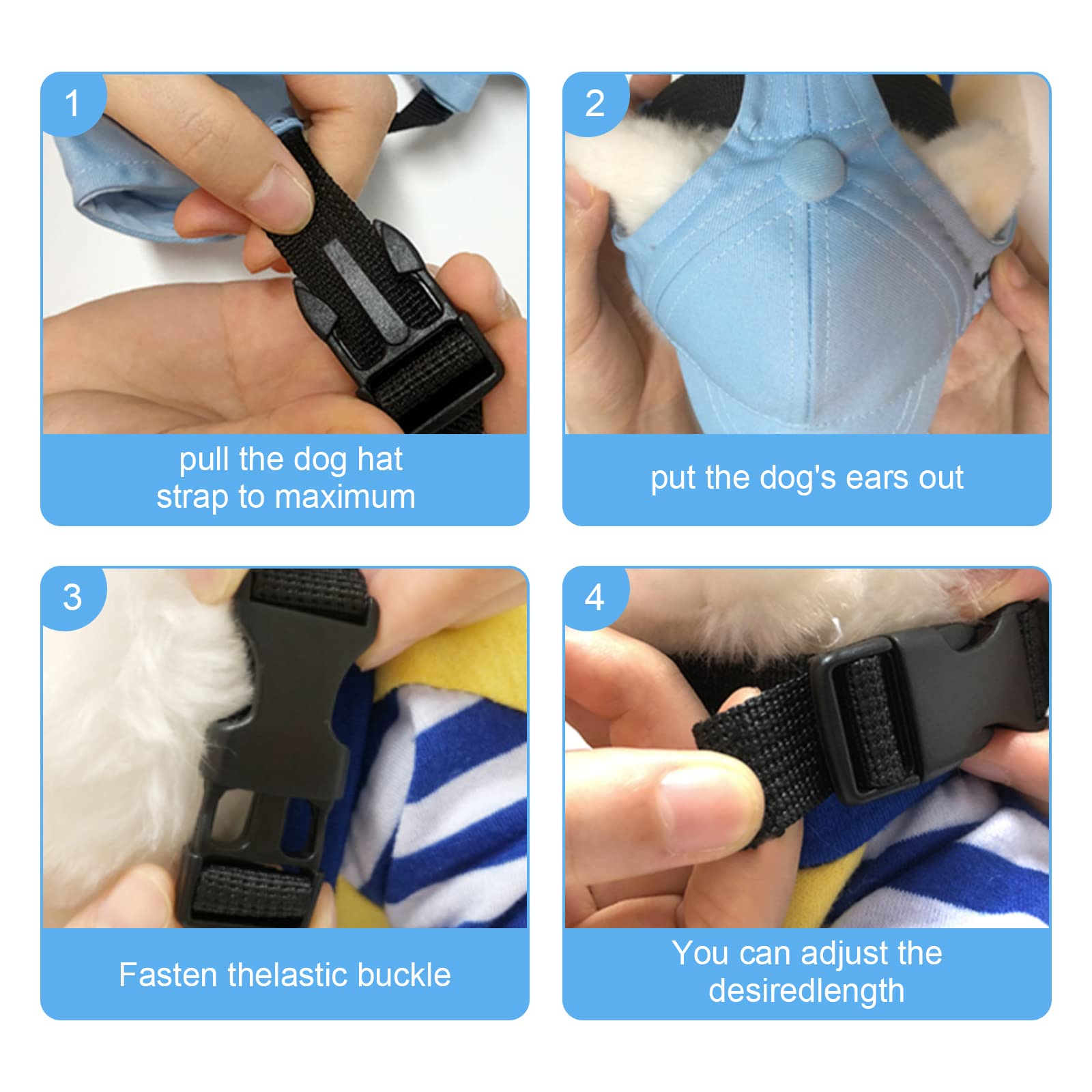 1

pull the dog hat strap to maximum

2

put the dog's ears out

3

Fasten thelastic buckle

4

You can adjust the desiredlength