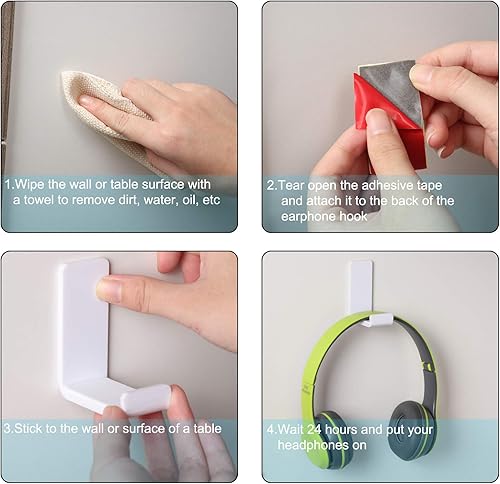 1.Wipe the wall or table surface with a towel to remove dirt, water, oil, etc

2.Tear open the adhesive tape and attach it to the back of the earphone hook

3.Stick to the wall or surface of a table

4.Wait 24 hours and put your headphones on