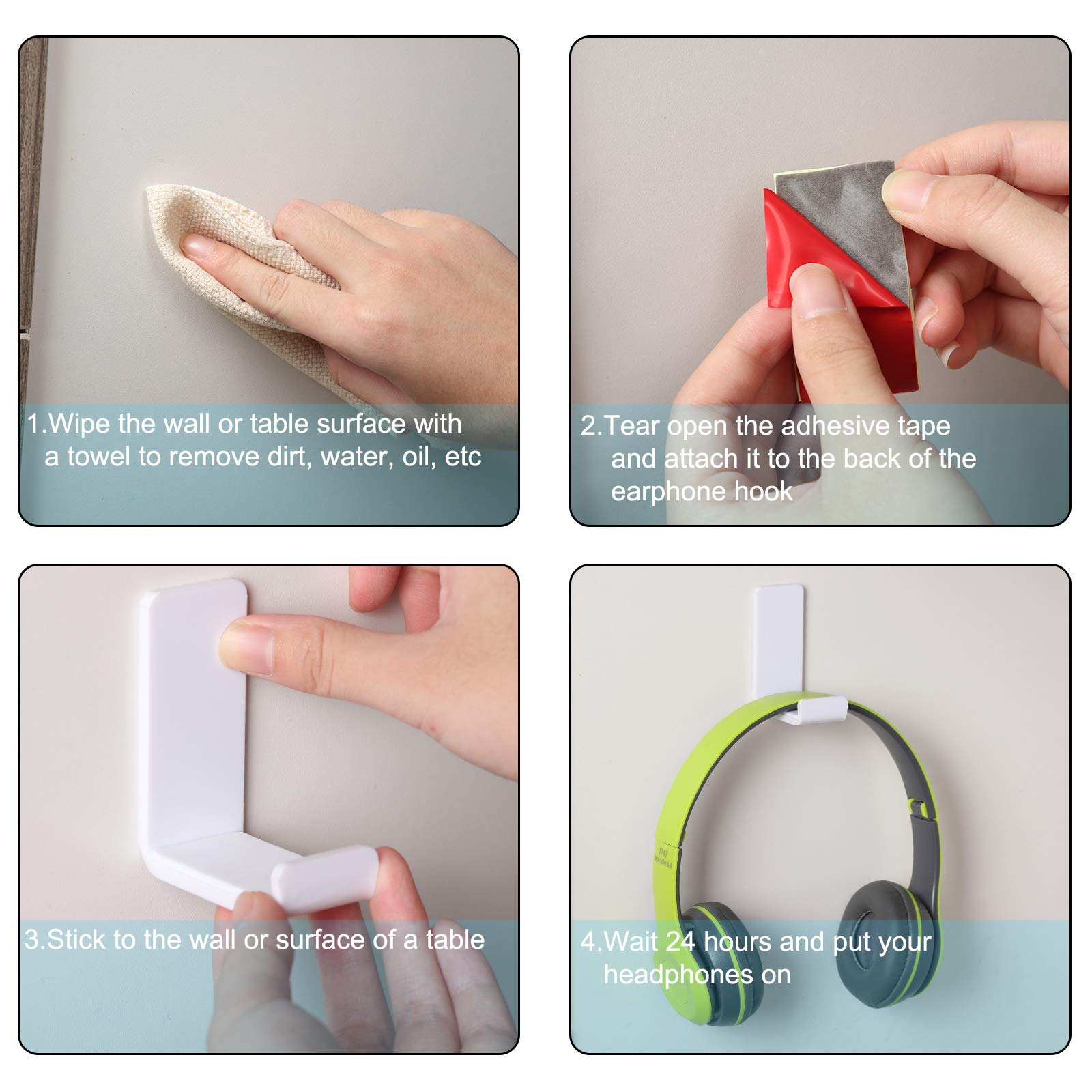 1.Wipe the wall or table surface with a towel to remove dirt, water, oil, etc

2.Tear open the adhesive tape and attach it to the back of the earphone hook

3.Stick to the wall or surface of a table

P47 wireless

4.Wait 24 hours and put your headphones on