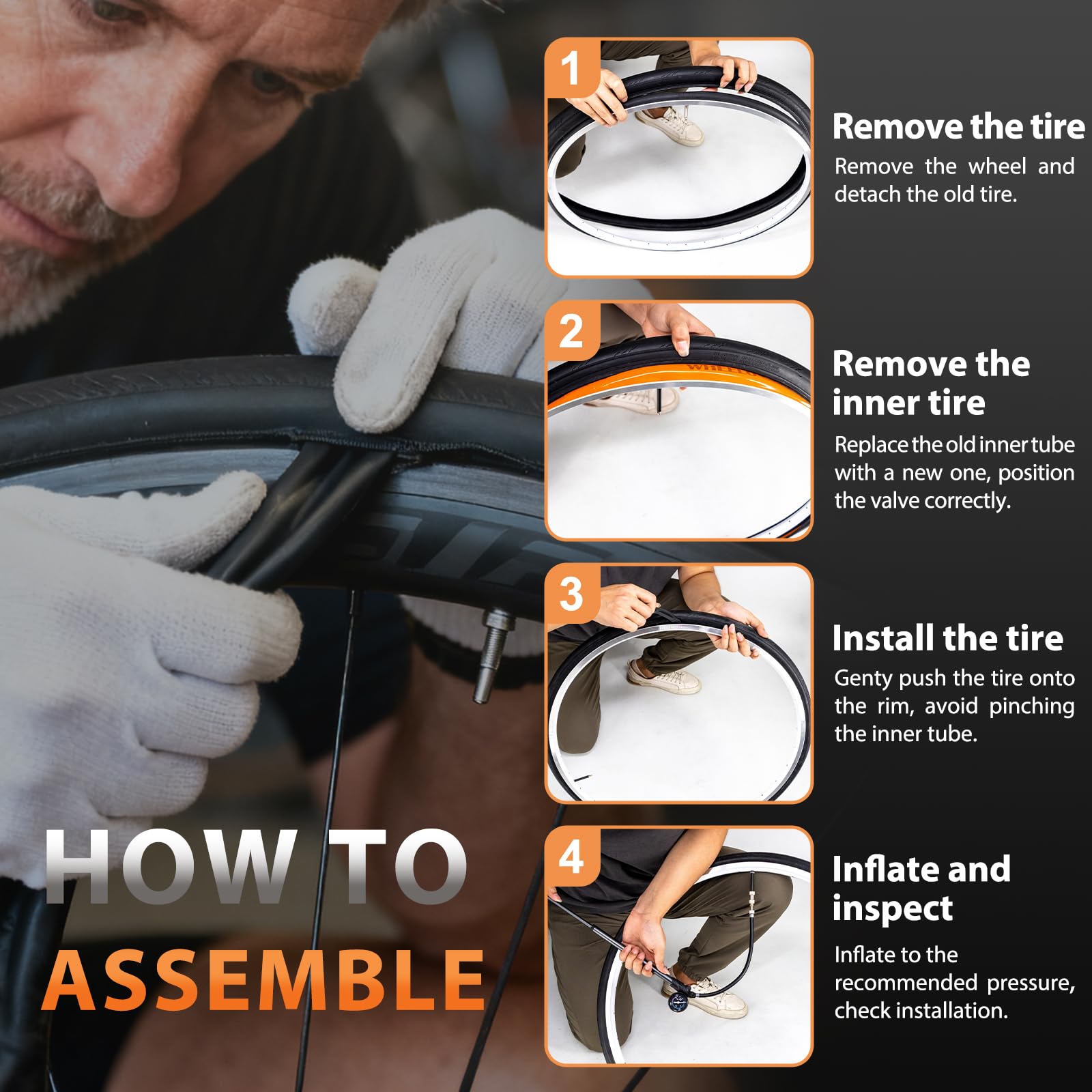 HOW TO
ASSEMBLE

1

Remove the tire

Remove the wheel and detach the old tire.

2

Remove the inner tire

Replace the old inner tube with a new one, position the valve correctly.

3

Install the tire

Genty push the tire onto the rim, avoid pinching the inner tube.

4

Inflate and inspect

Inflate to the recommended pressure, check installation.