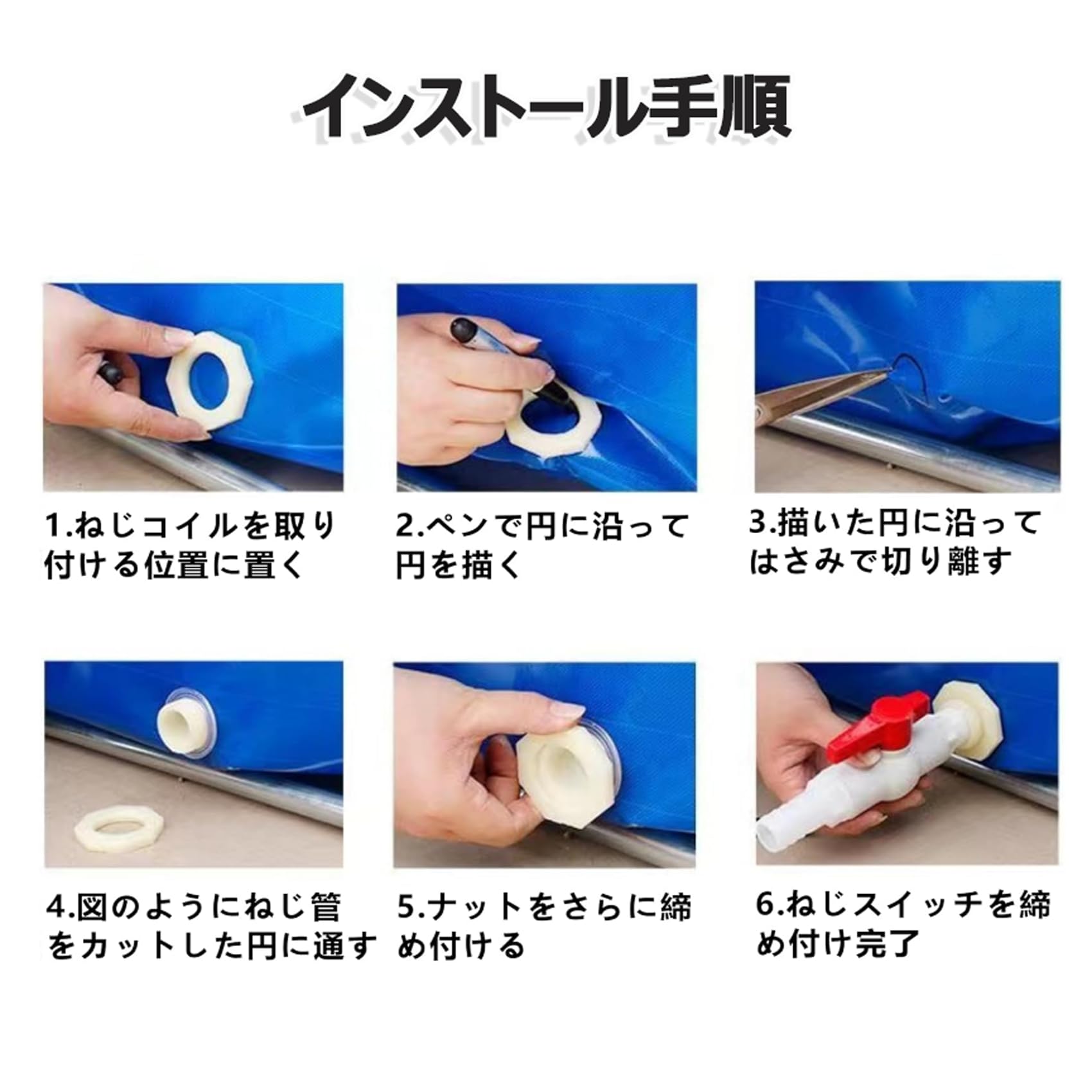 インストール手順

1.ねじコイルを取り付ける位置に置く

2.ペンで円に沿って円を描く

3.描いた円に沿ってはさみで切り離す

4.図のようにねじ管をカットした円に通す

5.ナットをさらに締め付ける

6.ねじスイッチを締め付け完了